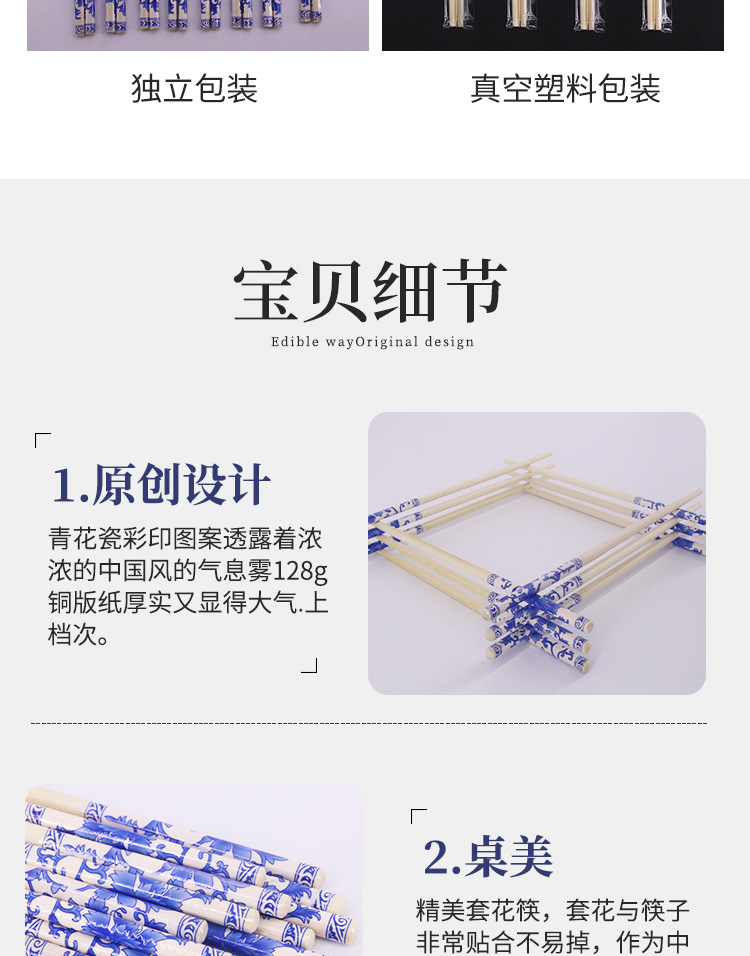 独立包装

真空塑料包装

宝贝细节

Edible wayOriginal design

1.原创设计

青花瓷彩印图案透露着浓浓的中国风的气息雾128g铜版纸厚实又显得大气.上档次。

2.桌美

精美套花筷，套花与筷子非常贴合不易掉，作为中