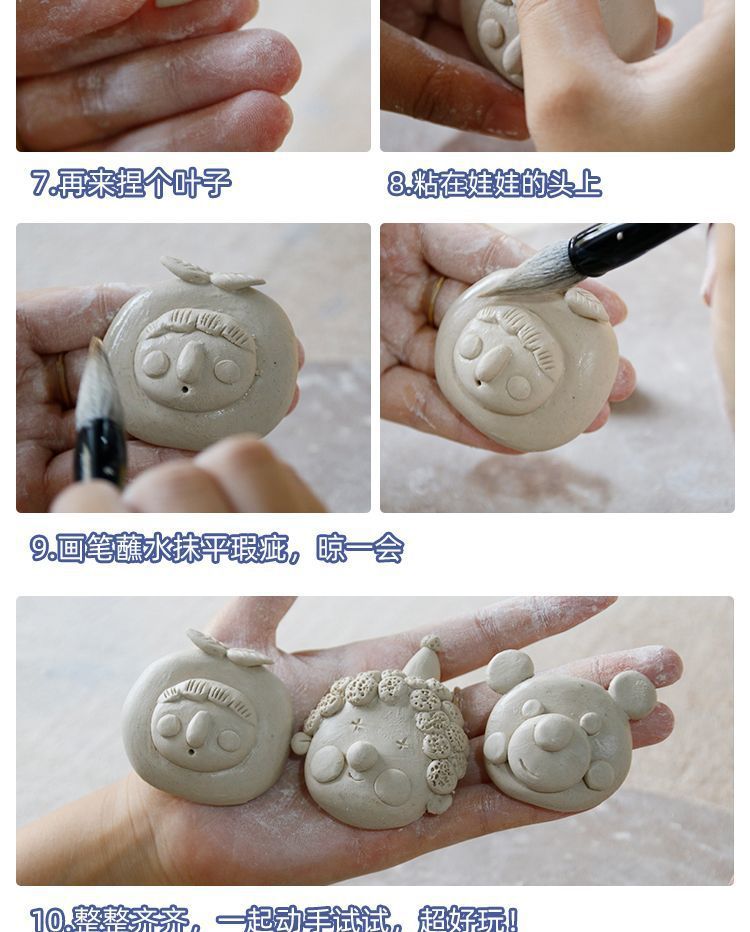 7.再来捏个叶子

8.粘在娃娃的头上

9.画笔蘸水抹平瑕疵，晾一会

10.整整齐齐，一起动手试试，超好玩！