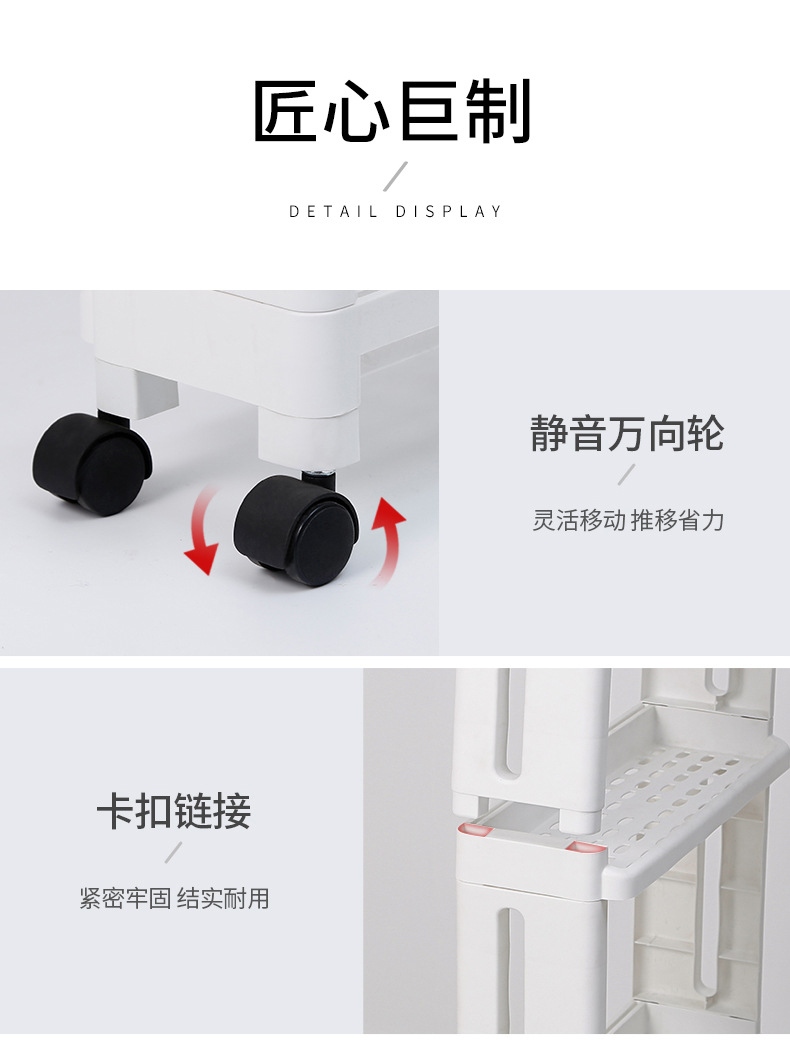 匠心巨制

DETAIL DISPLAY

静音万向轮

灵活移动 推移省力

卡扣链接

紧密牢固 结实耐用