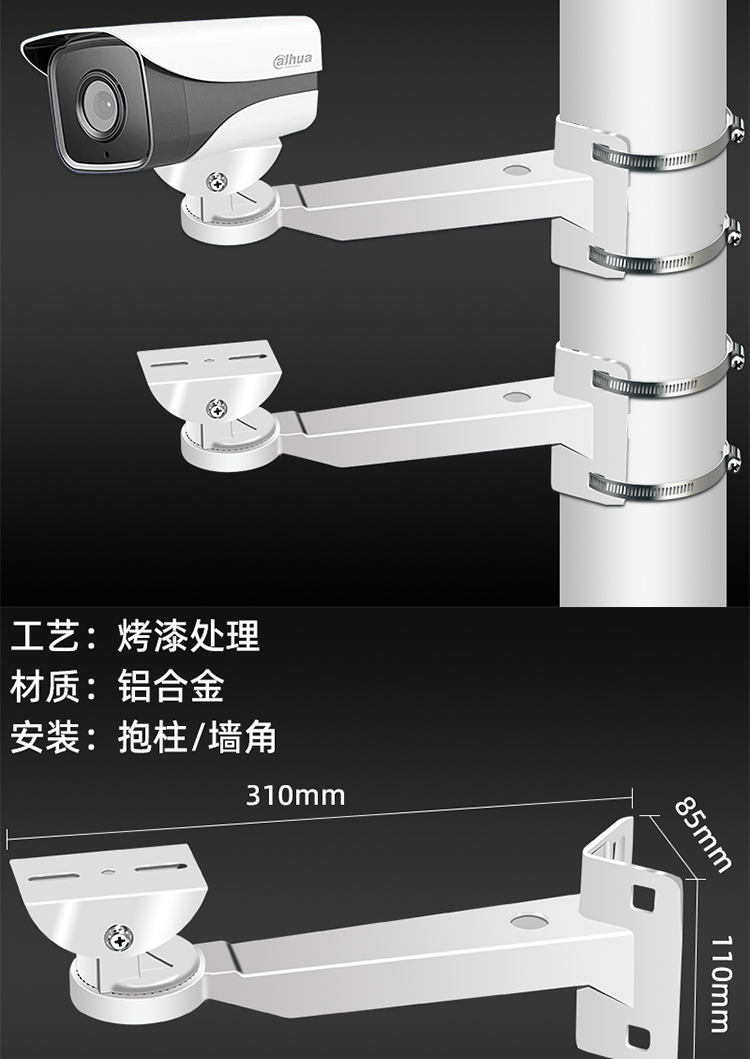 alhua

工艺：烤漆处理
材质：铝合金
安装：抱柱/墙角

310mm

85mm

110mm