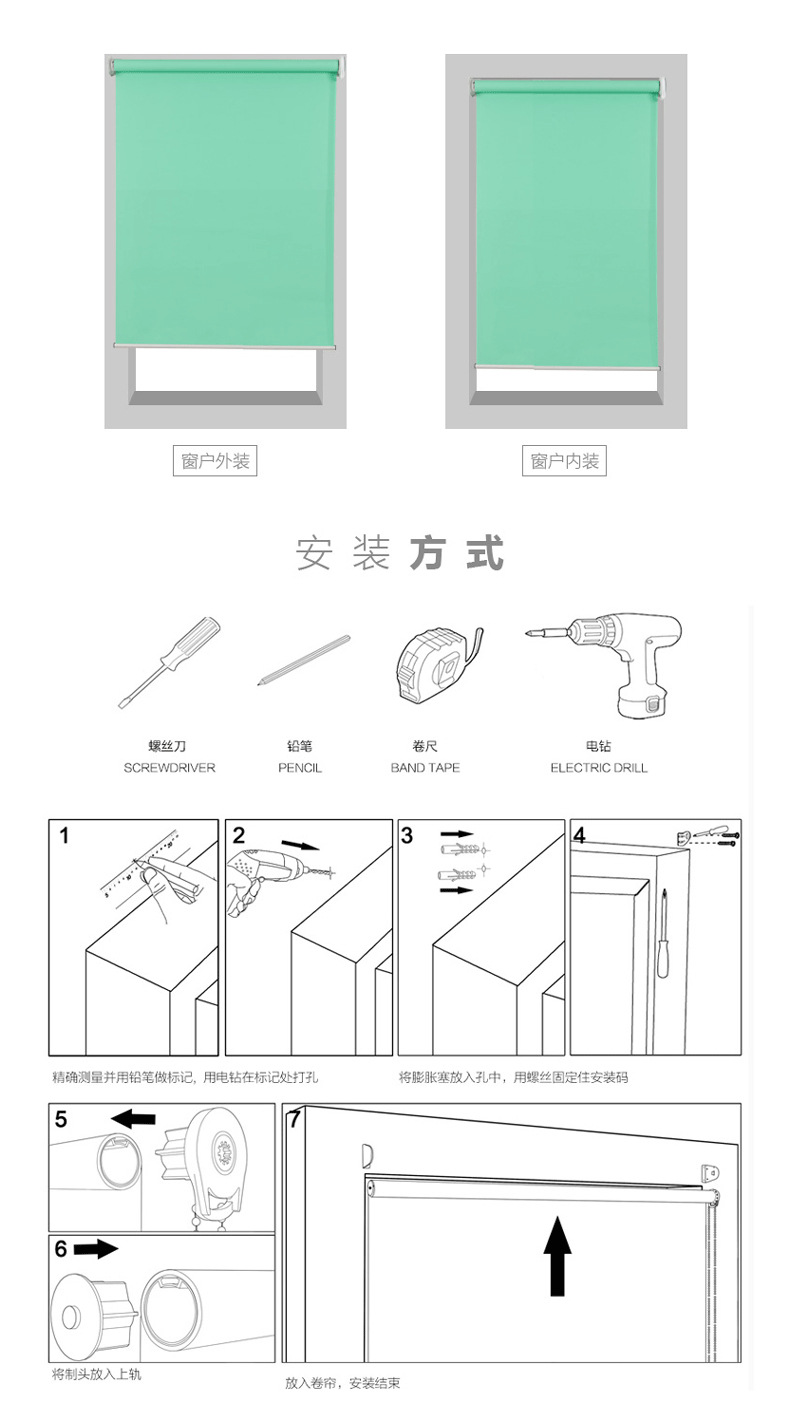 窗户外装

窗户内装

安装方式

螺丝刀
SCREWDRIVER

铅笔
PENCIL

卷尺
BAND TAPE

电钻
ELECTRIC DRILL

1

2

3

4

精确测量并用铅笔做标记，用电钻在标记处打孔

将膨胀塞放入孔中，用螺丝固定住安装码

5

6

7

将制头放入上轨

放入卷帘，安装结束