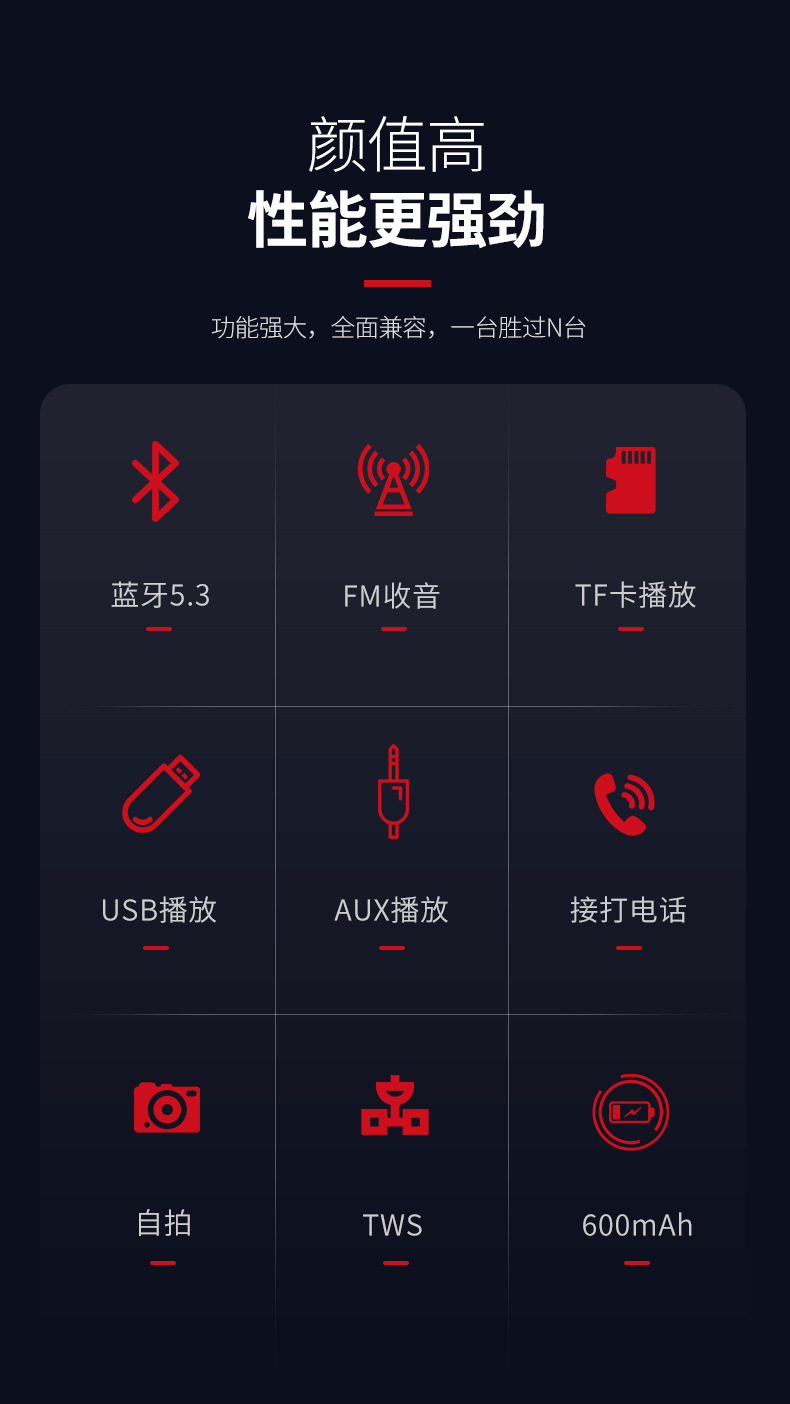 颜值高
性能更强劲

功能强大，全面兼容，一台胜过N台

蓝牙5.3

FM收音

TF卡播放

USB播放

AUX播放

接打电话

自拍

TWS

600mAh