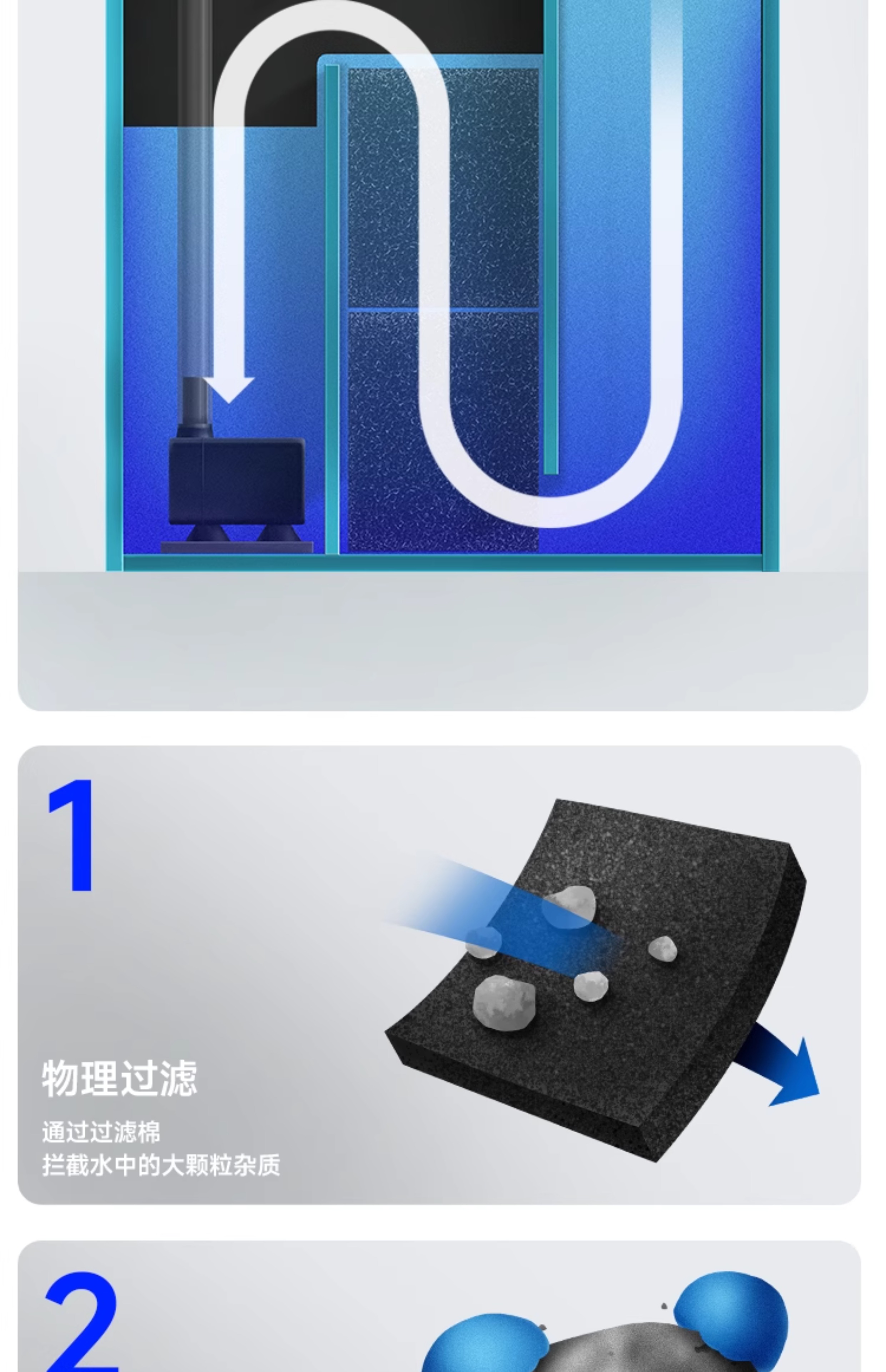 1

物理过滤

通过过滤棉
拦截水中的大颗粒杂质

2