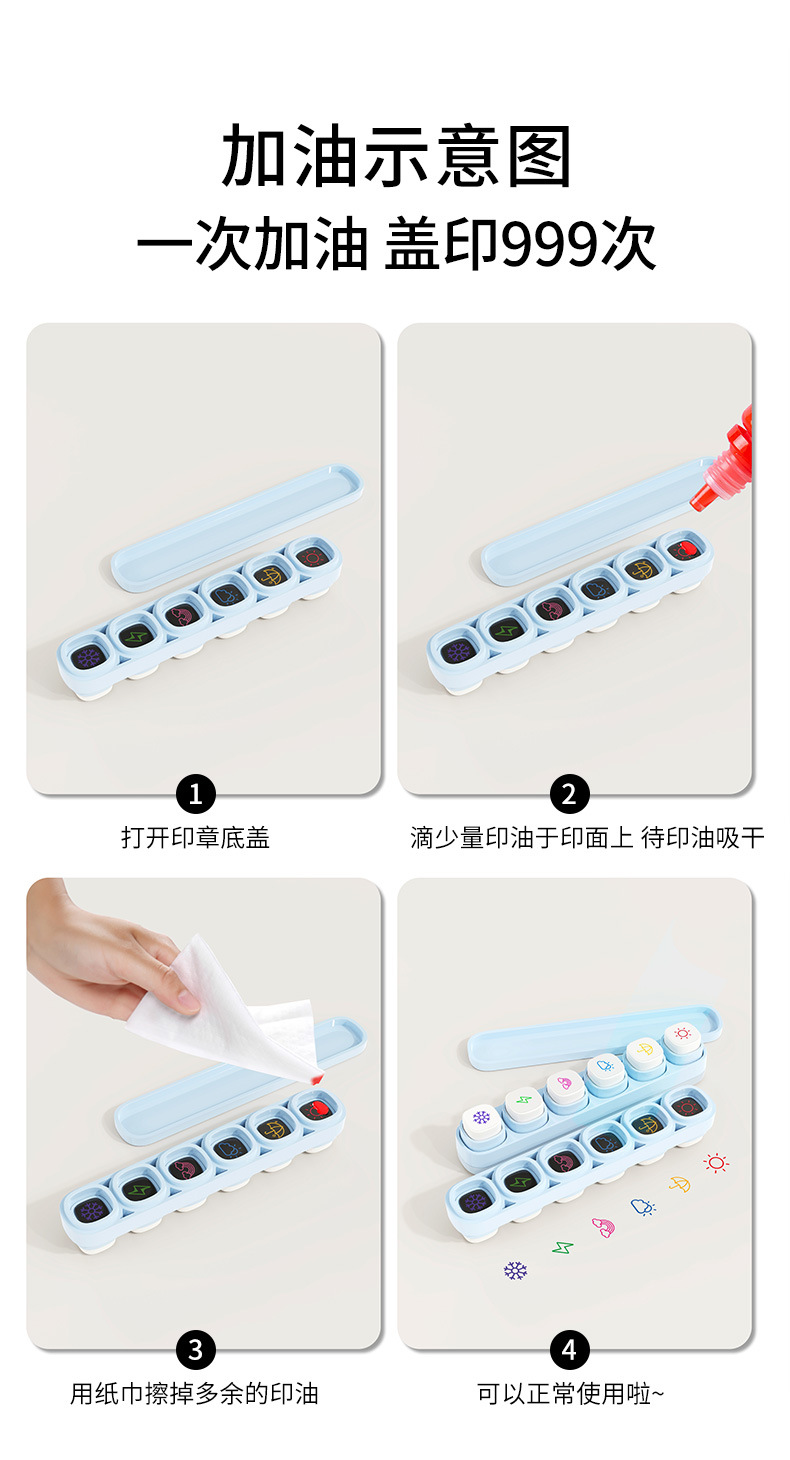 加油示意图
一次加油 盖印999次

1
打开印章底盖

2
滴少量印油于印面上 待印油吸干

3
用纸巾擦掉多余的印油

4
可以正常使用啦~