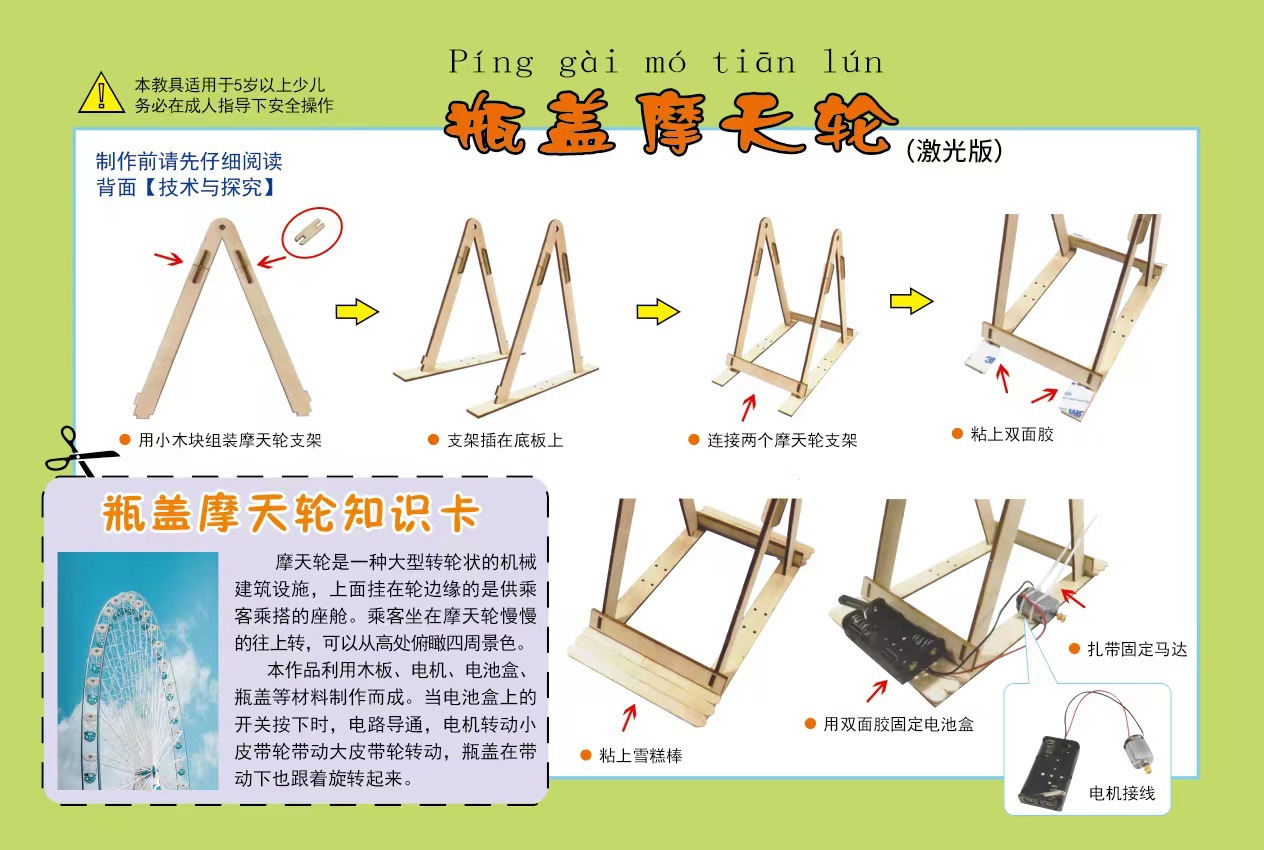 本教具适用于5岁以上少儿
务必在成人指导下安全操作

Píng gài mó tiān lún
瓶盖摩天轮（激光版）

制作前请先仔细阅读
背面【技术与探究】

用小木块组装摩天轮支架

支架插在底板上

连接两个摩天轮支架

粘上双面胶

瓶盖摩天轮知识卡

摩天轮是一种大型转轮状的机械建筑设施，上面挂在轮边缘的是供乘客乘搭的座舱。乘客坐在摩天轮慢慢的往上转，可以从高处俯瞰四周景色。

本作品利用木板、电机、电池盒、瓶盖等材料制作而成。当电池盒上的开关按下时，电路导通，电机转动小皮带轮带动大皮带轮转动，瓶盖在带动下也跟着旋转起来。

粘上雪糕棒

用双面胶固定电池盒

扎带固定马达

电机接线