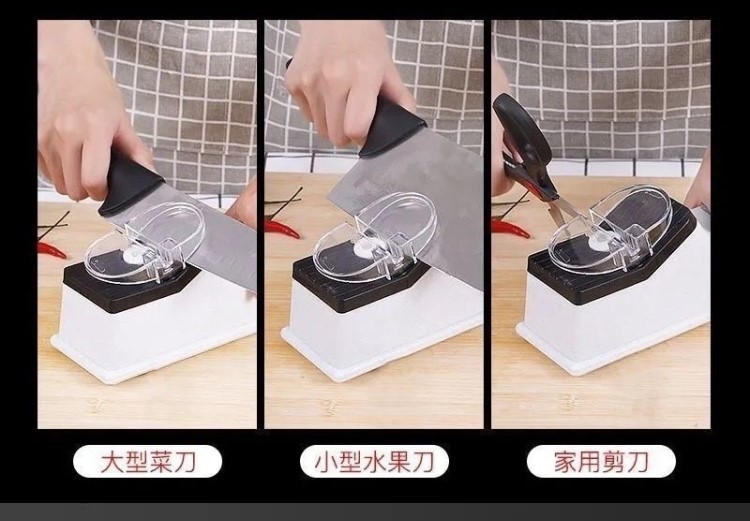 大型菜刀

小型水果刀

家用剪刀