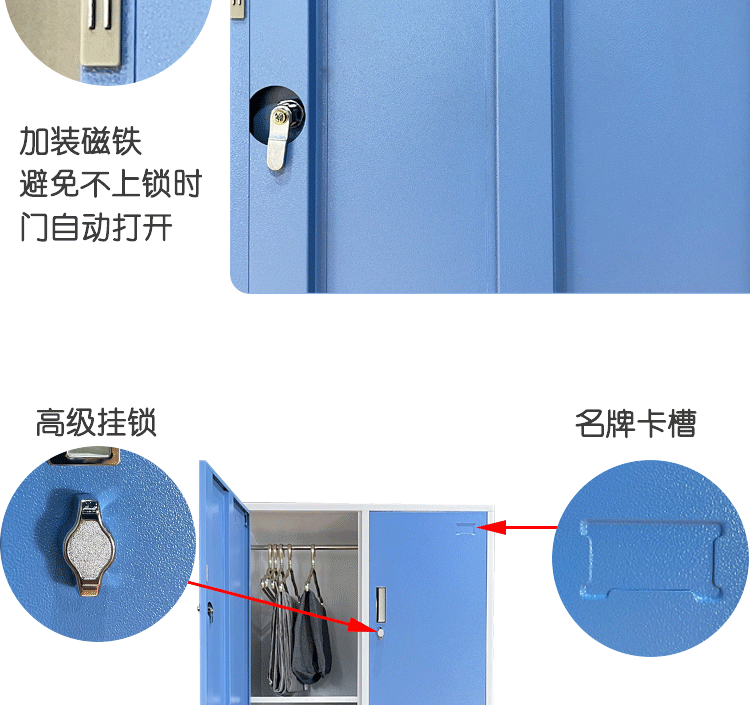 加装磁铁
避免不上锁时
门自动打开

高级挂锁

名牌卡槽