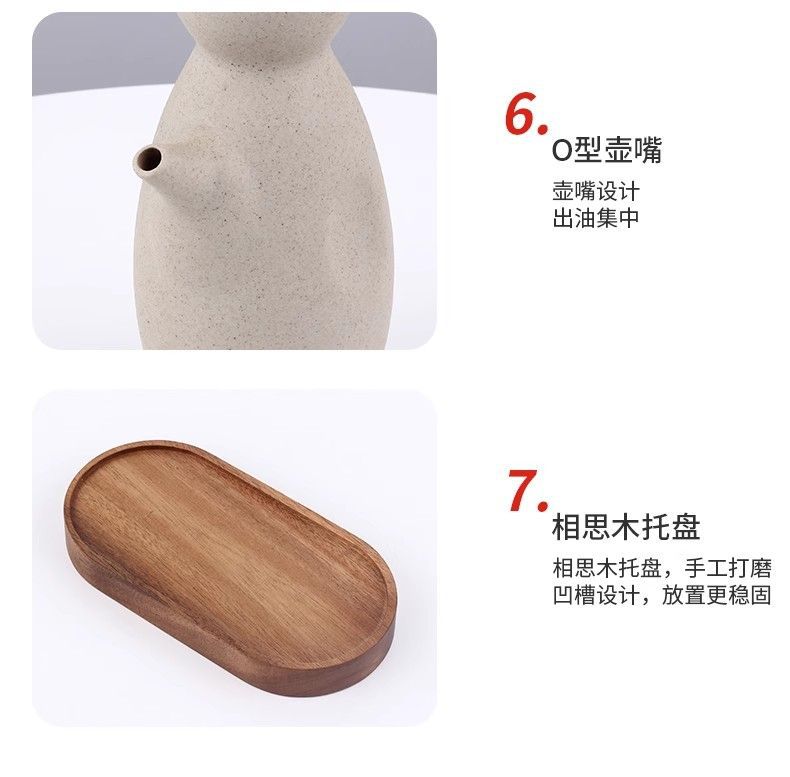 6.
O型壶嘴
壶嘴设计
出油集中

7.
相思木托盘
相思木托盘，手工打磨
凹槽设计，放置更稳固