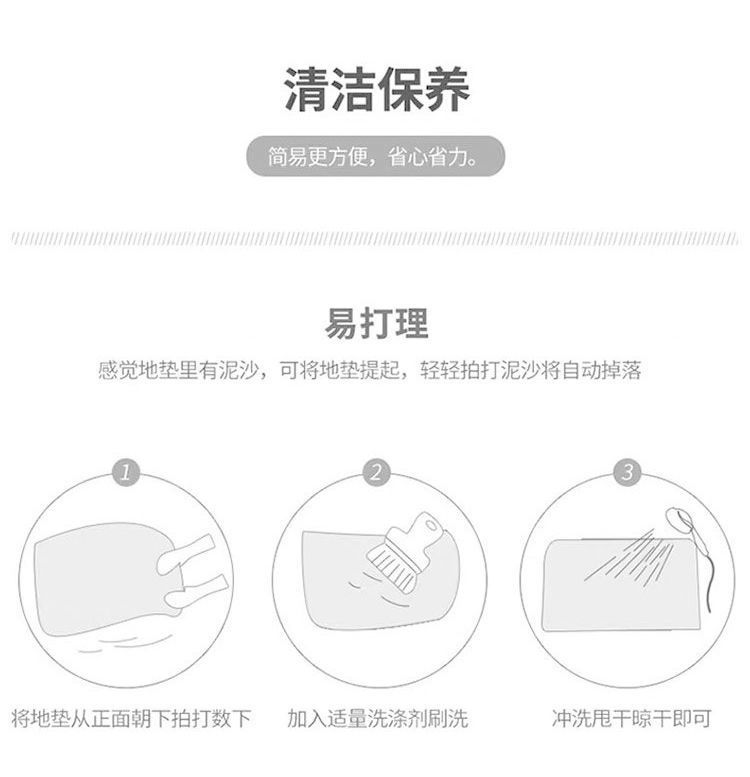 清洁保养

简易更方便，省心省力。

易打理

感觉地垫里有泥沙，可将地垫提起，轻轻拍打泥沙将自动掉落

1

将地垫从正面朝下拍打数下

2

加入适量洗涤剂刷洗

3

冲洗甩干晾干即可