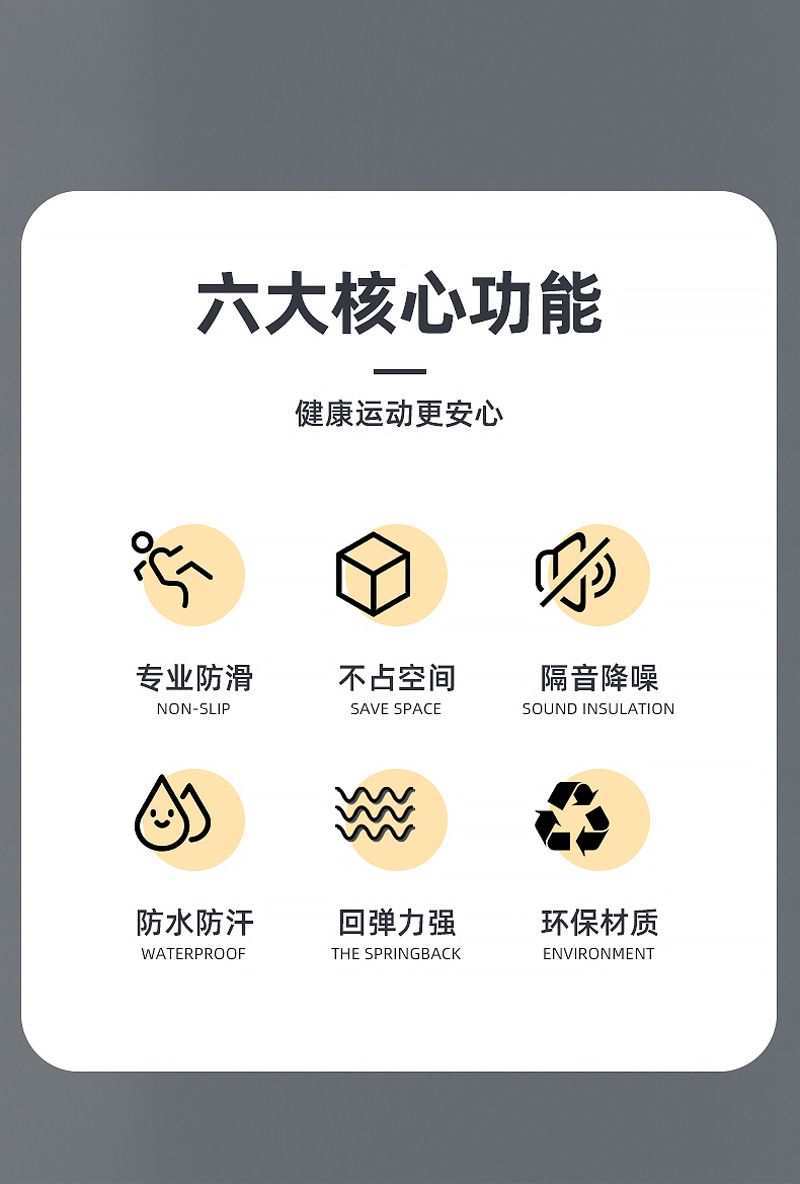 六大核心功能

健康运动更安心

专业防滑
NON-SLIP

不占空间
SAVE SPACE

隔音降噪
SOUND INSULATION

防水防汗
WATERPROOF

回弹力强
THE SPRINGBACK

环保材质
ENVIRONMENT