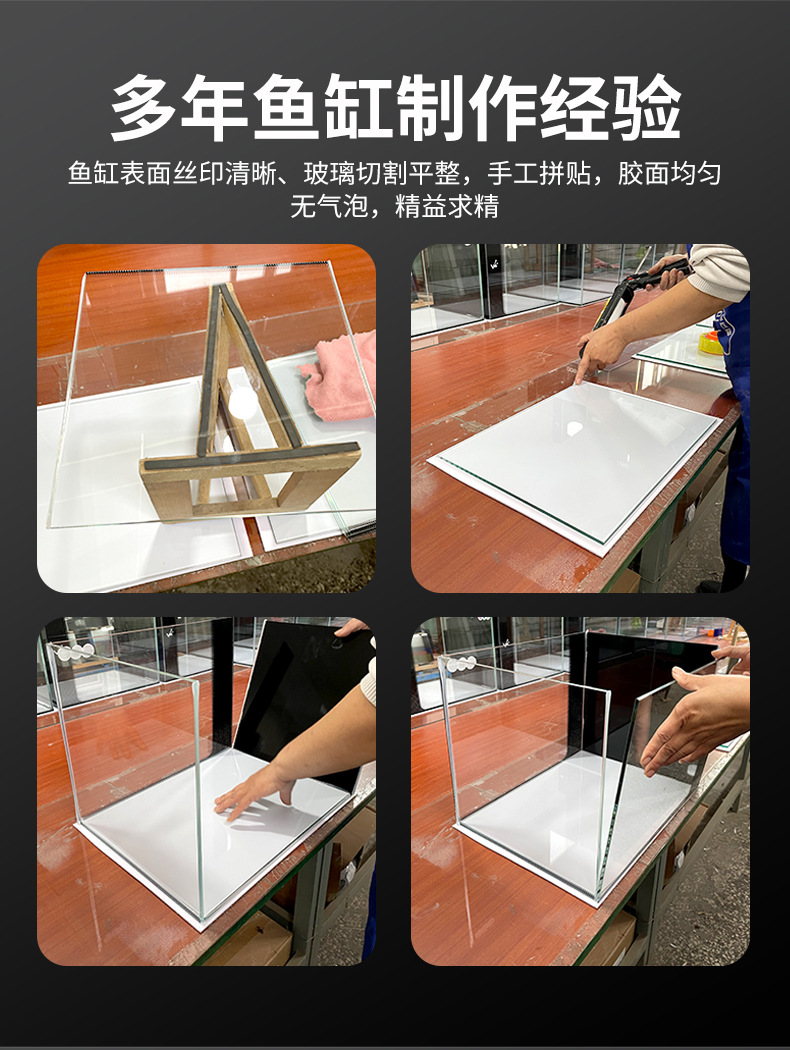 多年鱼缸制作经验

鱼缸表面丝印清晰、玻璃切割平整，手工拼贴，胶面均匀无气泡，精益求精