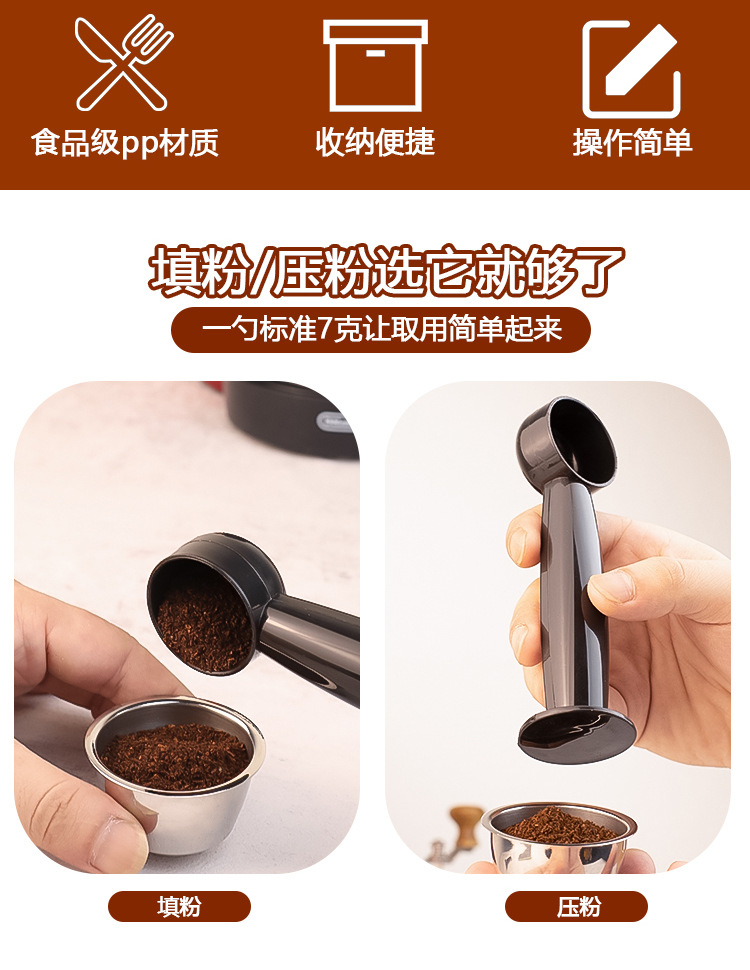 食品级pp材质

收纳便捷

操作简单

填粉/压粉选它就够了

一勺标准7克让取用简单起来

填粉

压粉