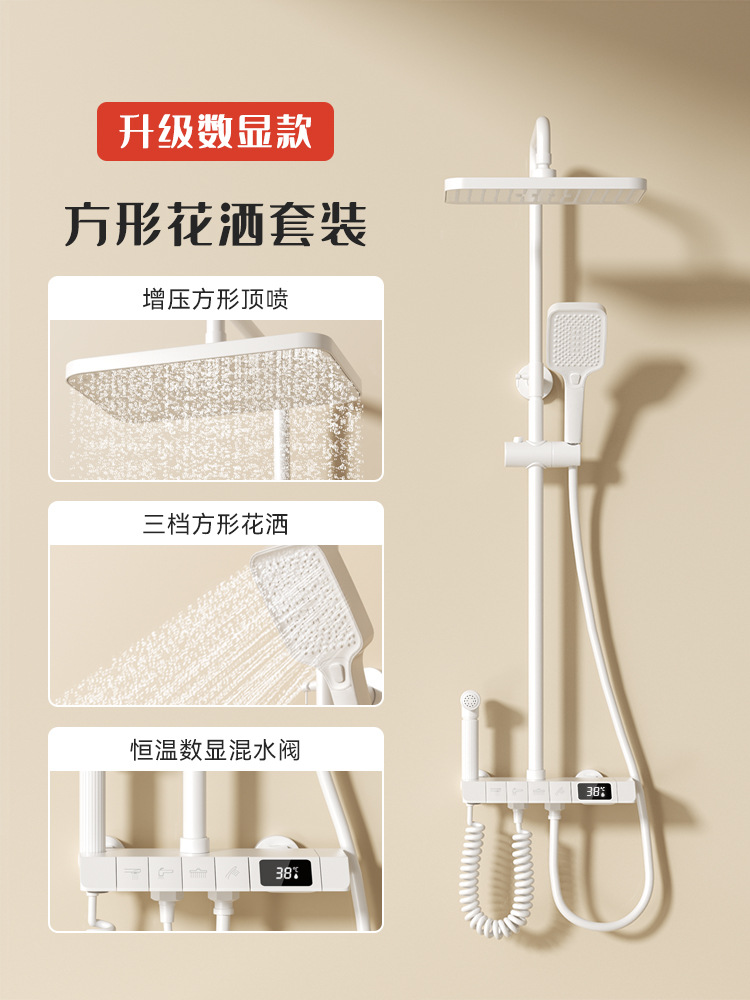 升级数显款

方形花洒套装

增压方形顶喷

三档方形花洒

恒温数显混水阀

38℃

38℃