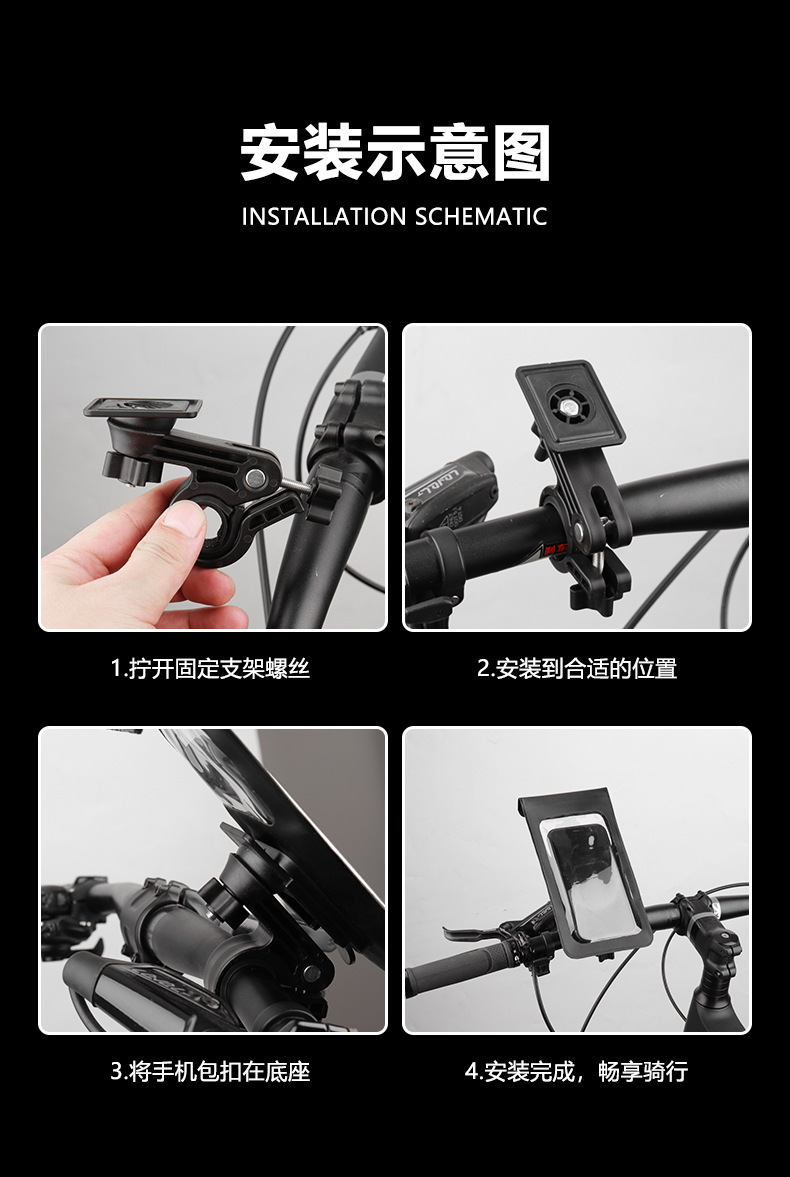 安装示意图

INSTALLATION SCHEMATIC

1.拧开固定支架螺丝

2.安装到合适的位置

3.将手机包扣在底座

4.安装完成，畅享骑行