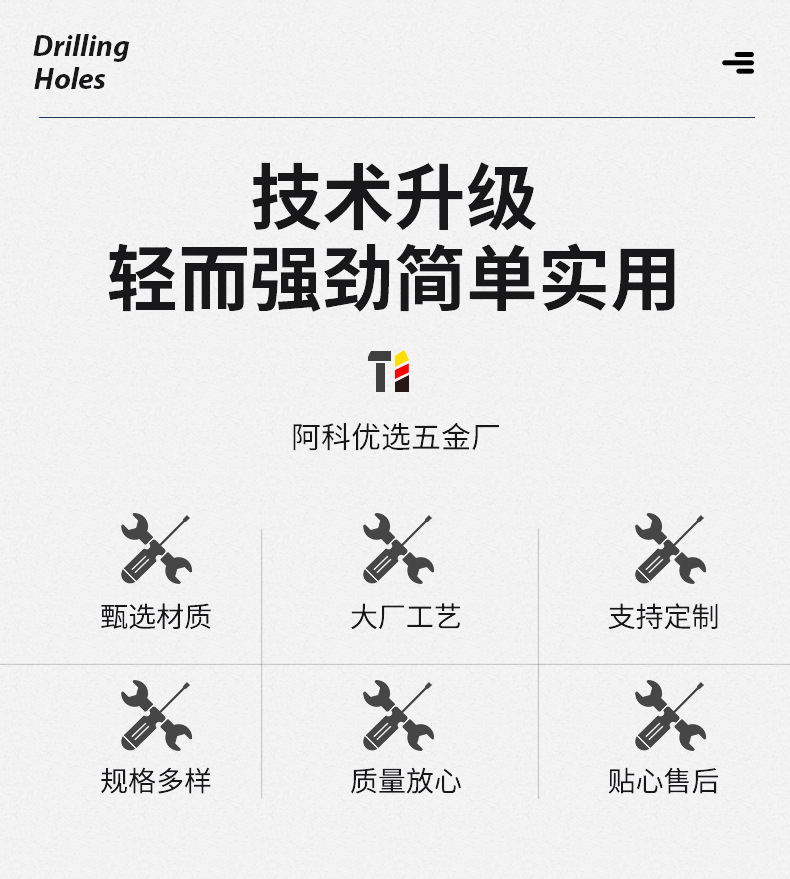 Drilling
Holes

技术升级
轻而强劲简单实用

阿科优选五金厂

甄选材质

大厂工艺

支持定制

规格多样

质量放心

贴心售后