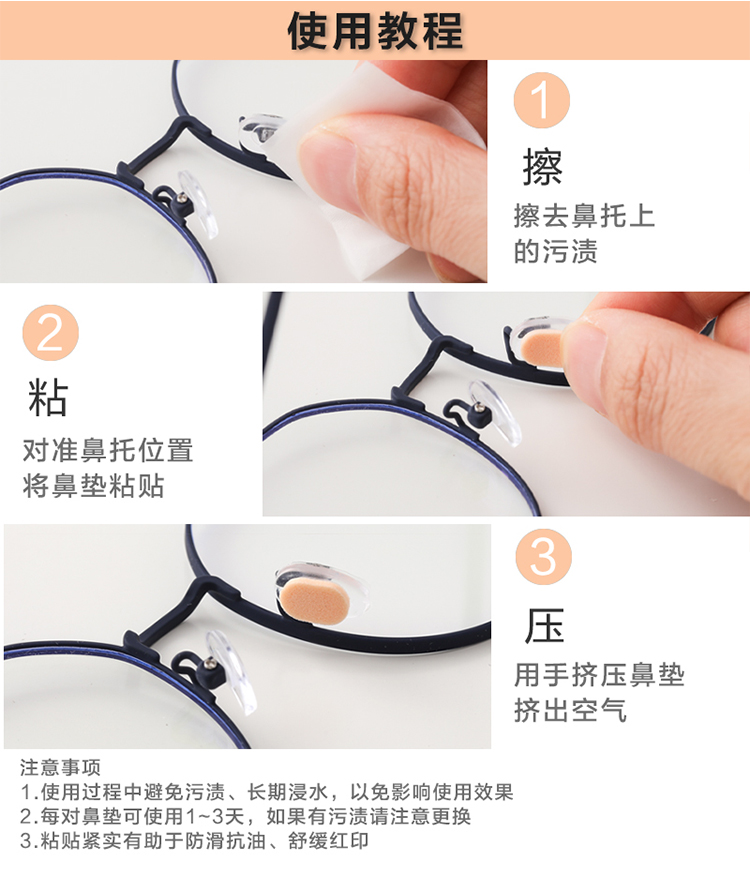 使用教程

1
擦
擦去鼻托上的污渍

2
粘
对准鼻托位置将鼻垫粘贴

3
压
用手挤压鼻垫挤出空气

注意事项
1.使用过程中避免污渍、长期浸水，以免影响使用效果
2.每对鼻垫可使用1~3天，如果有污渍请注意更换
3.粘贴紧实有助于防滑抗油、舒缓红印