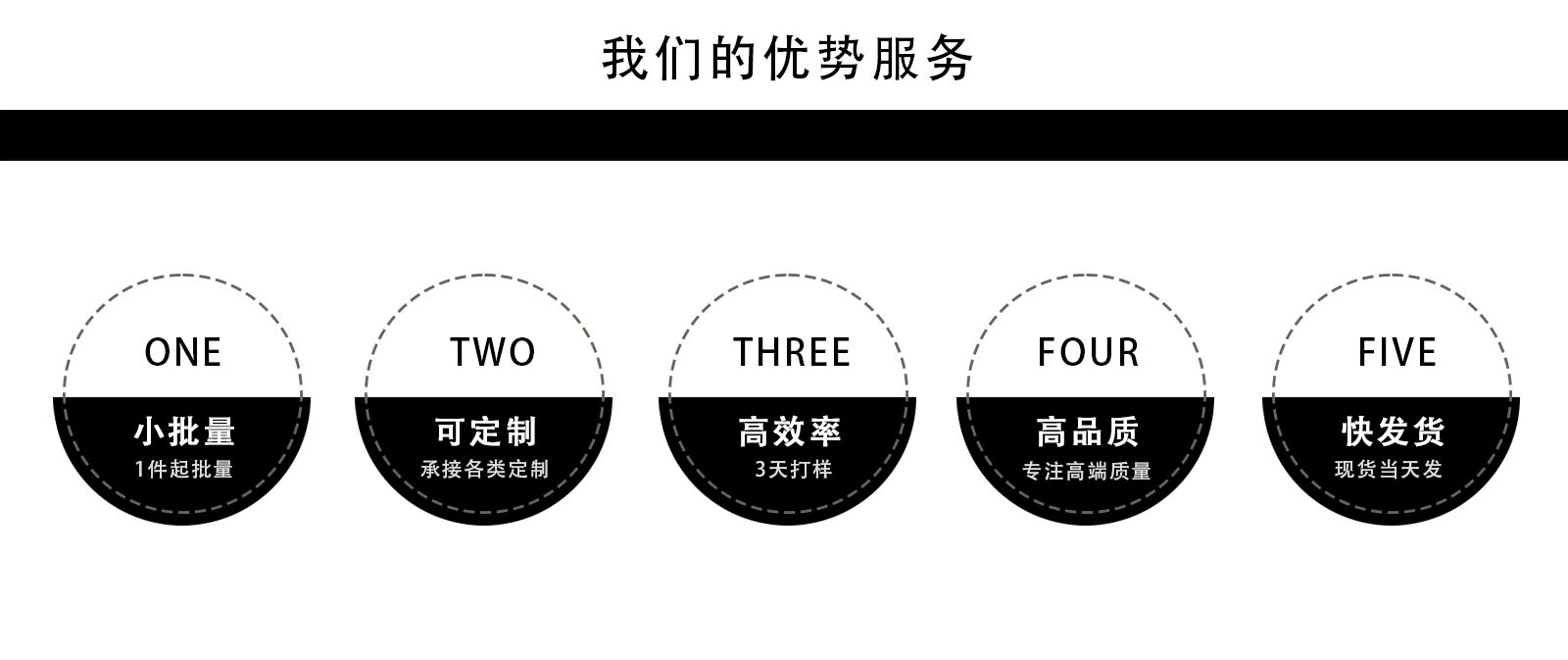 我们的优势服务

ONE

小批量

1件起批量

TWO

可定制

承接各类定制

THREE

高效率

3天打样

FOUR

高品质

专注高端质量

FIVE

快发货

现货当天发