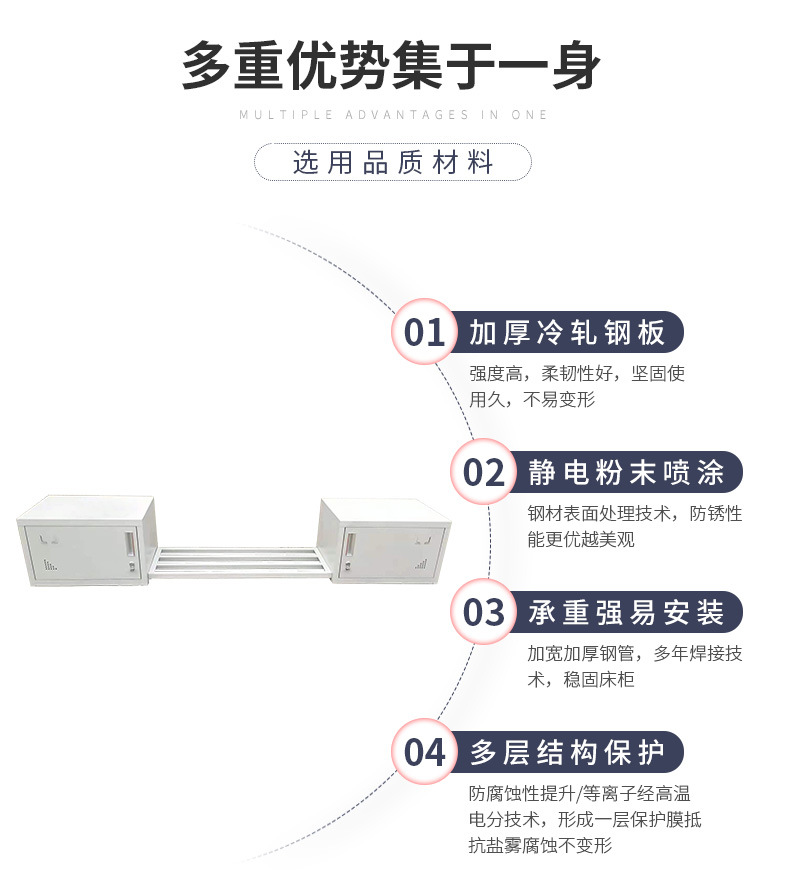 多重优势集于一身

MULTIPLE ADVANTAGES IN ONE

选用品质材料

01 加厚冷轧钢板

强度高，柔韧性好，坚固使用久，不易变形

02 静电粉末喷涂

钢材表面处理技术，防锈性能更优越美观

03 承重强易安装

加宽加厚钢管，多年焊接技术，稳固床柜

04 多层结构保护

防腐蚀性提升/等离子经高温电分技术，形成一层保护膜抵抗盐雾腐蚀不变形