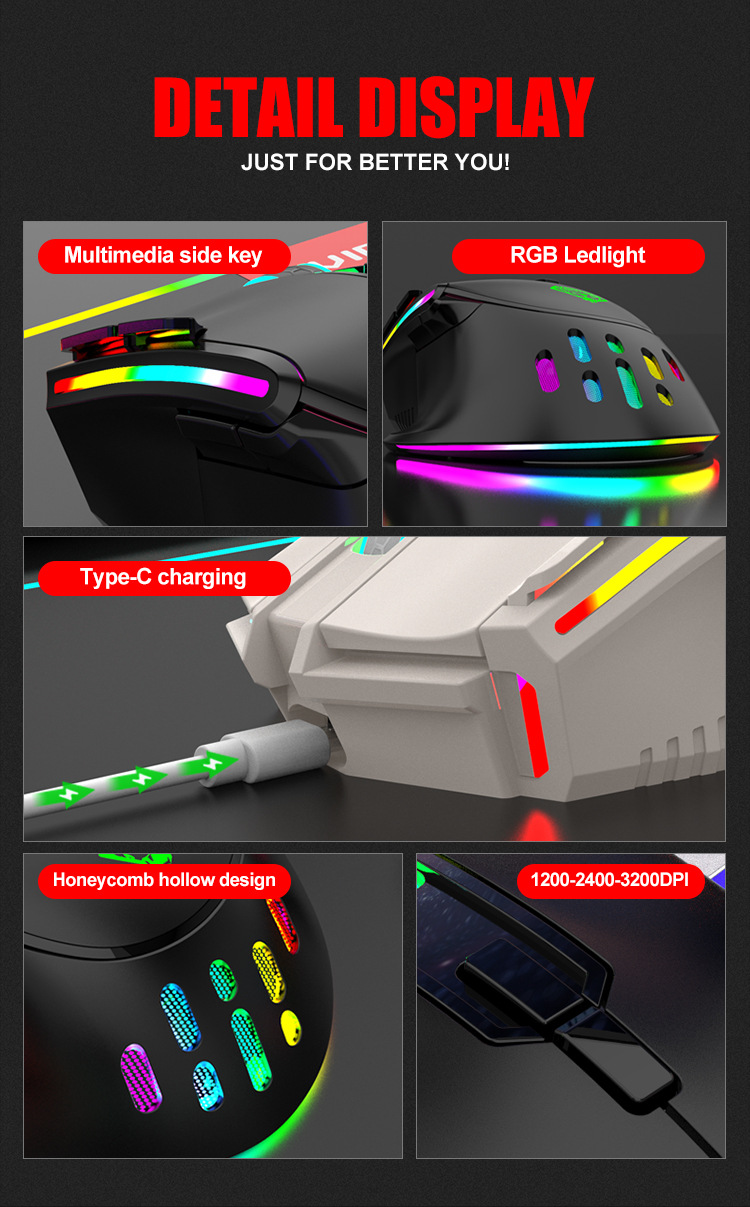 DETAIL DISPLAY
JUST FOR BETTER YOU!

Multimedia side key

RGB Ledlight

Type-C charging

Honeycomb hollow design

1200-2400-3200DPI