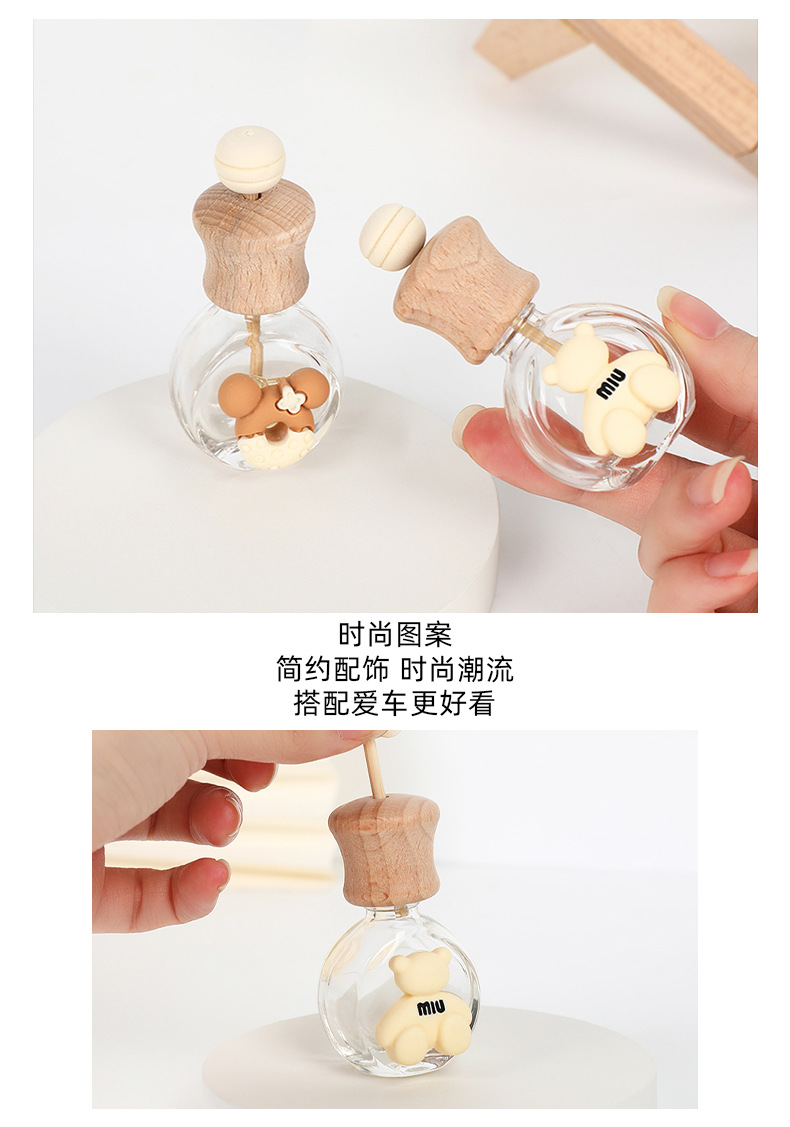 MIU

时尚图案
简约配饰 时尚潮流
搭配爱车更好看

MIU