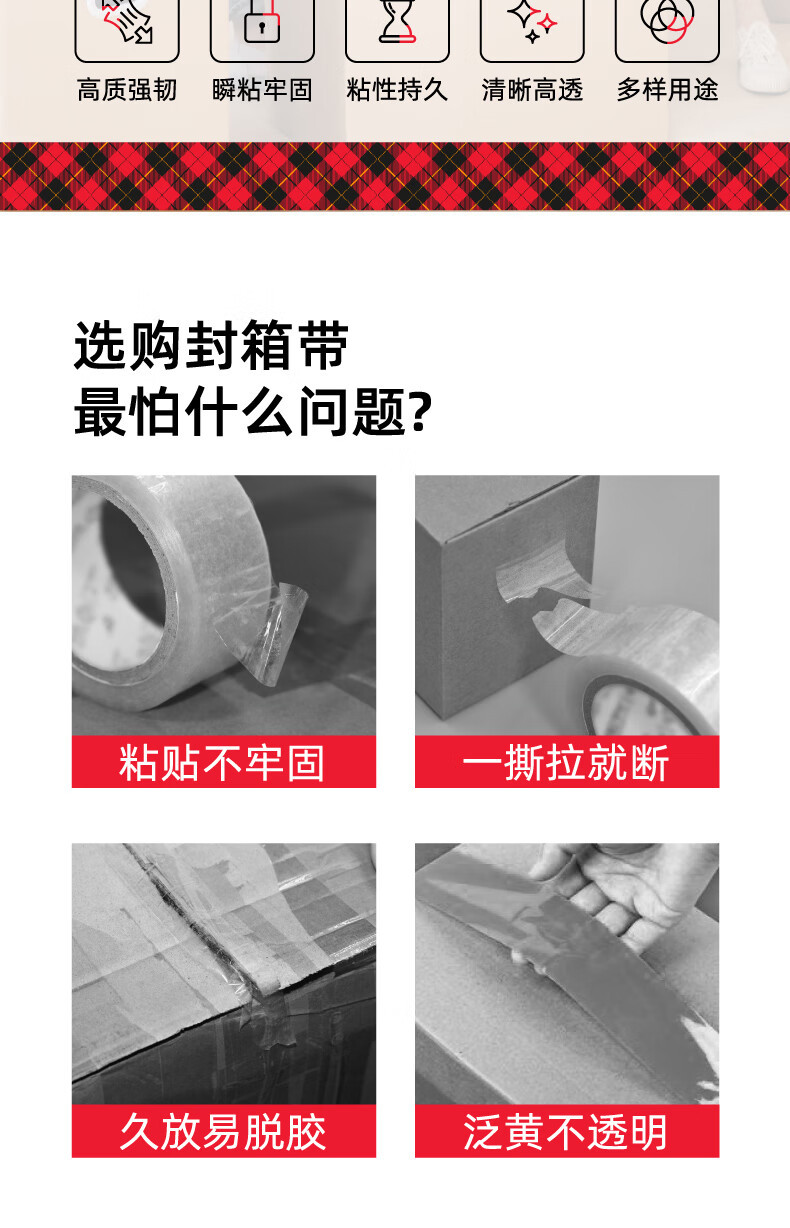 高质强韧 瞬粘牢固 粘性持久 清晰高透 多样用途

选购封箱带
最怕什么问题?

粘贴不牢固

一撕拉就断

久放易脱胶

泛黄不透明