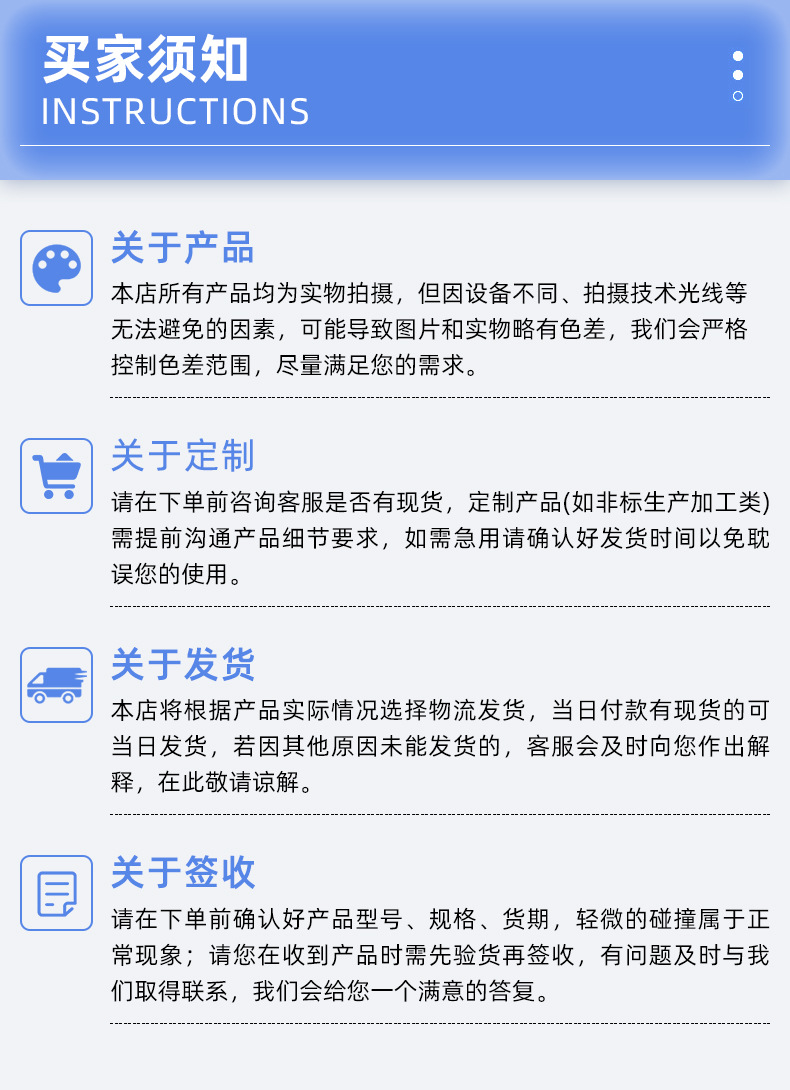 买家须知
INSTRUCTIONS

关于产品
本店所有产品均为实物拍摄，但因设备不同、拍摄技术光线等无法避免的因素，可能导致图片和实物略有色差，我们会严格控制色差范围，尽量满足您的需求。

关于定制
请在下单前咨询客服是否有现货，定制产品(如非标生产加工类)需提前沟通产品细节要求，如需急用请确认好发货时间以免耽误您的使用。

关于发货
本店将根据产品实际情况选择物流发货，当日付款有现货的可当日发货，若因其他原因未能发货的，客服会及时向您作出解释，在此敬请谅解。

关于签收
请在下单前确认好产品型号、规格、货期，轻微的碰撞属于正常现象；请您在收到产品时需先验货再签收，有问题及时与我们取得联系，我们会给您一个满意的答复。