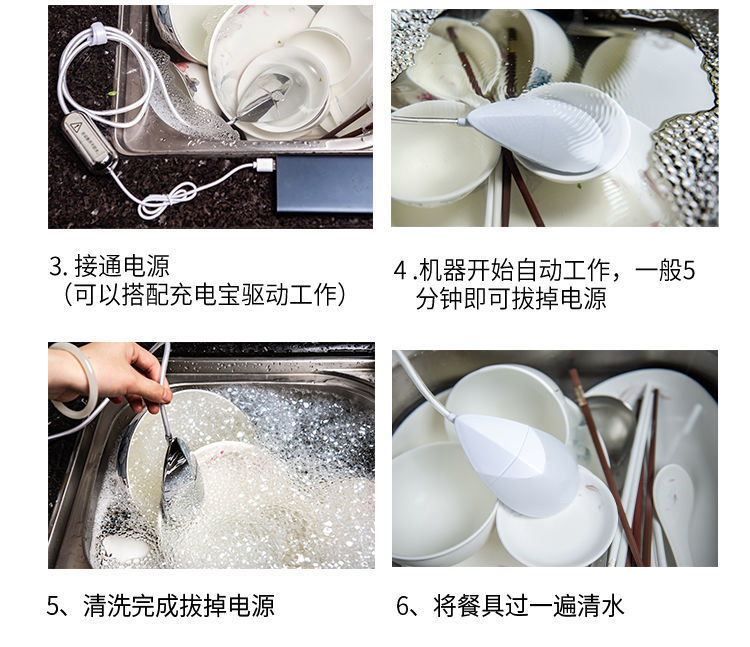 3. 接通电源
（可以搭配充电宝驱动工作）

4 .机器开始自动工作，一般5分钟即可拔掉电源

5、清洗完成拔掉电源

6、将餐具过一遍清水