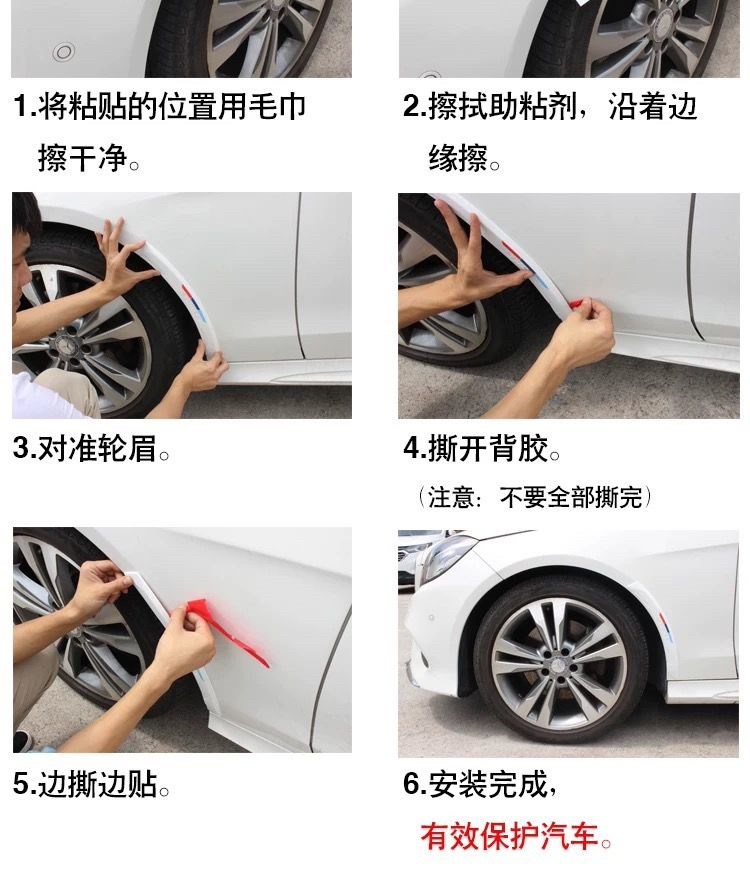 1.将粘贴的位置用毛巾擦干净。

2.擦拭助粘剂，沿着边缘擦。

3.对准轮眉。

4.撕开背胶。

（注意：不要全部撕完）

5.边撕边贴。

6.安装完成，

有效保护汽车。