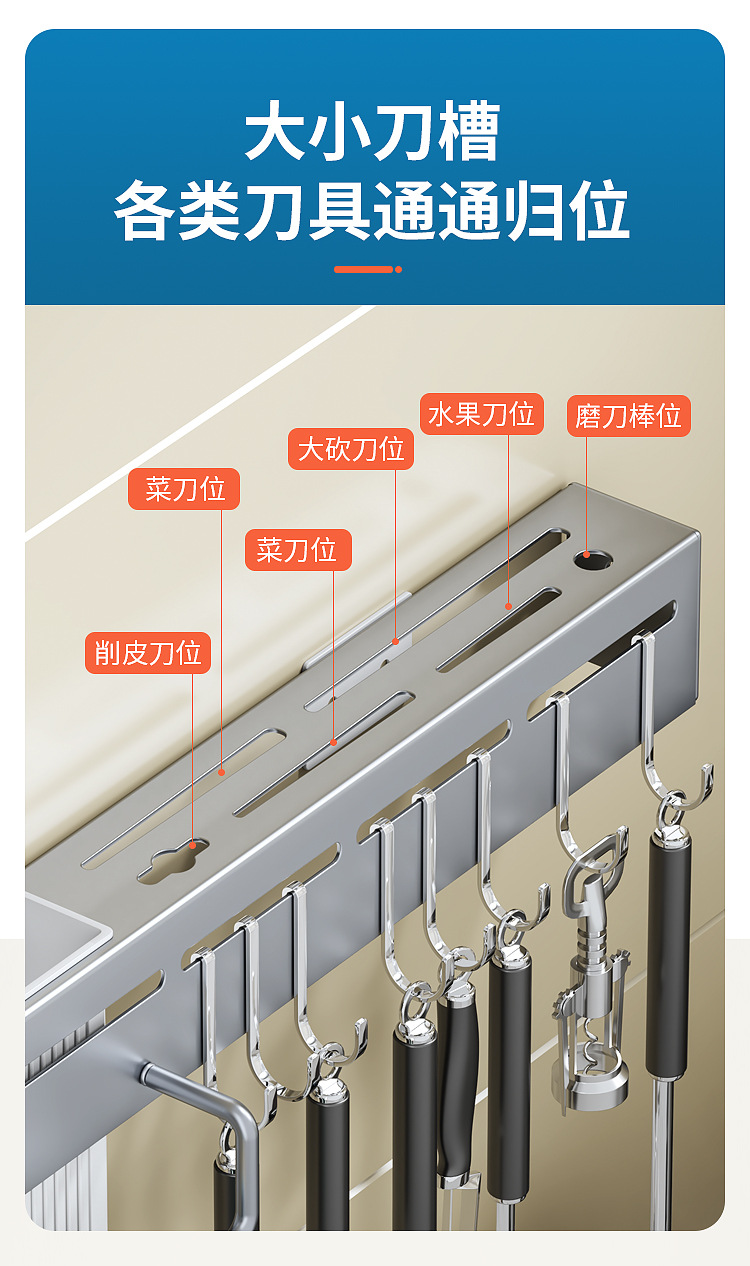 大小刀槽
各类刀具通通归位

水果刀位
磨刀棒位
大砍刀位
菜刀位
菜刀位
削皮刀位