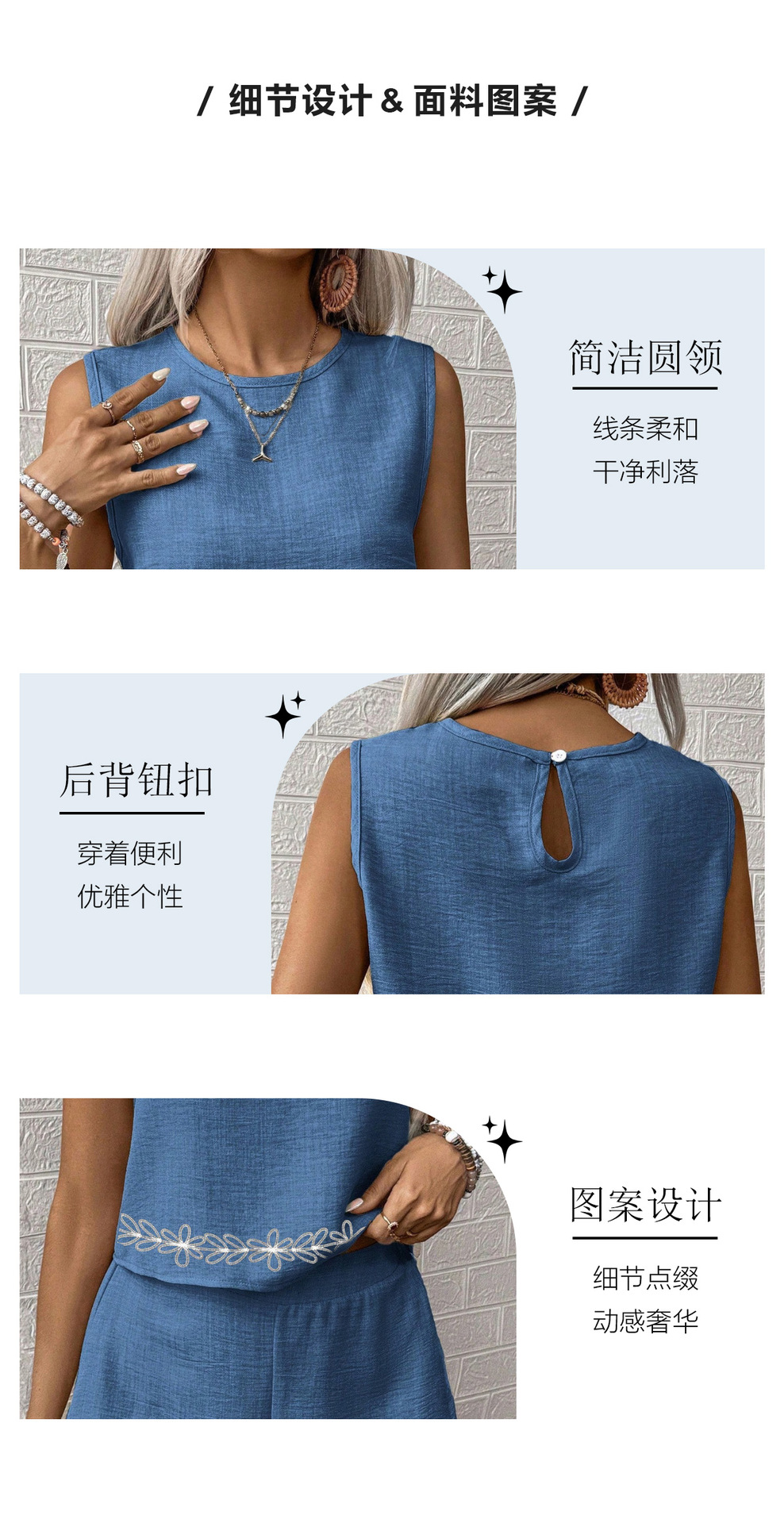 / 细节设计 & 面料图案 /

简洁圆领

线条柔和
干净利落

后背钮扣

穿着便利
优雅个性

图案设计

细节点缀
动感奢华