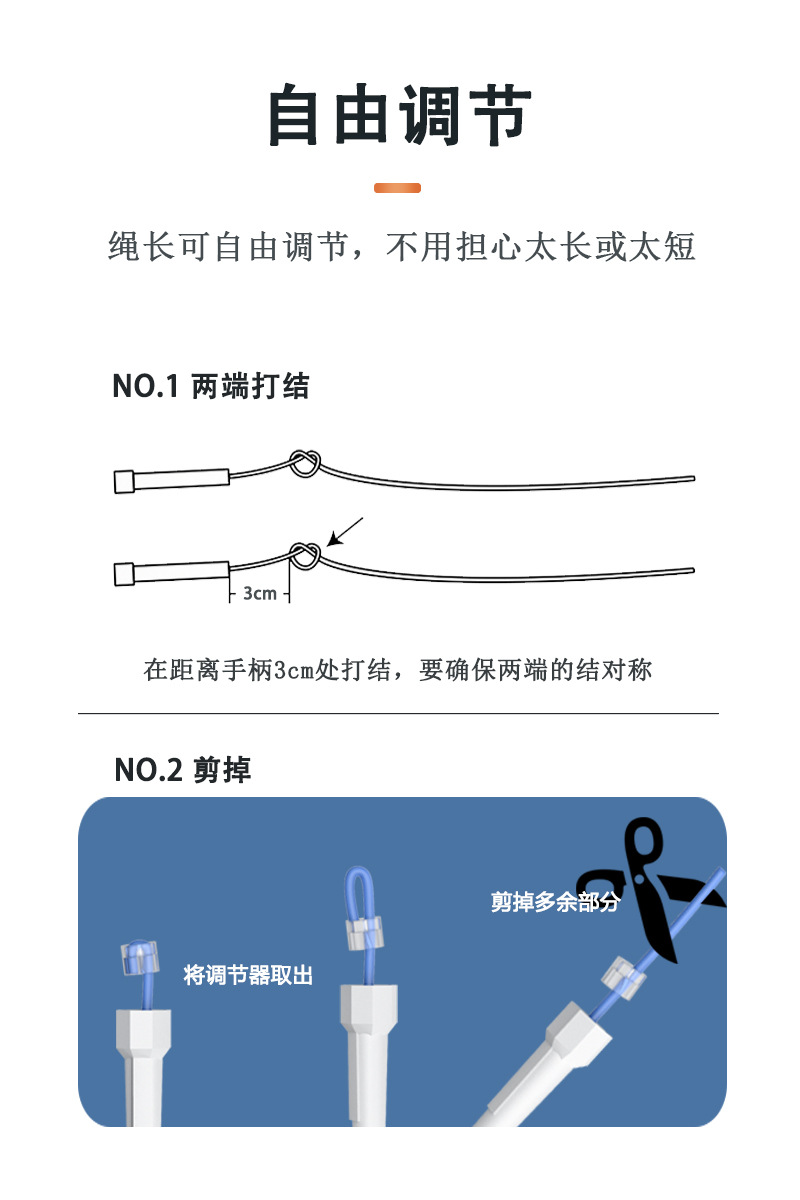 自由调节

绳长可自由调节，不用担心太长或太短

NO.1 两端打结

3cm

在距离手柄3cm处打结，要确保两端的结对称

NO.2 剪掉

将调节器取出

剪掉多余部分