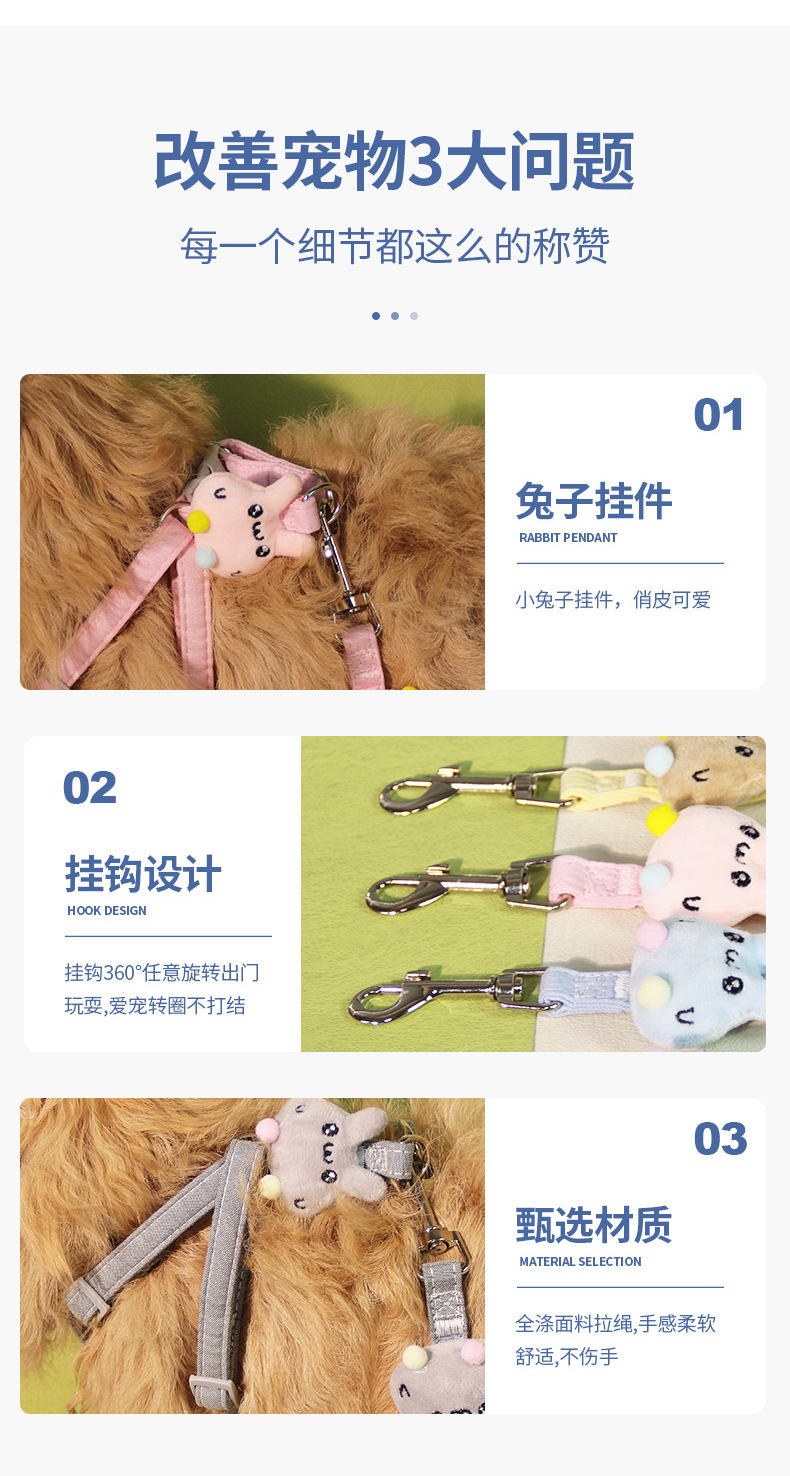 改善宠物3大问题

每一个细节都这么的称赞

01

兔子挂件

RABBIT PENDANT

小兔子挂件，俏皮可爱

02

挂钩设计

HOOK DESIGN

挂钩360°任意旋转出门玩耍,爱宠转圈不打结

03

甄选材质

MATERIAL SELECTION

全涤面料拉绳,手感柔软舒适,不伤手