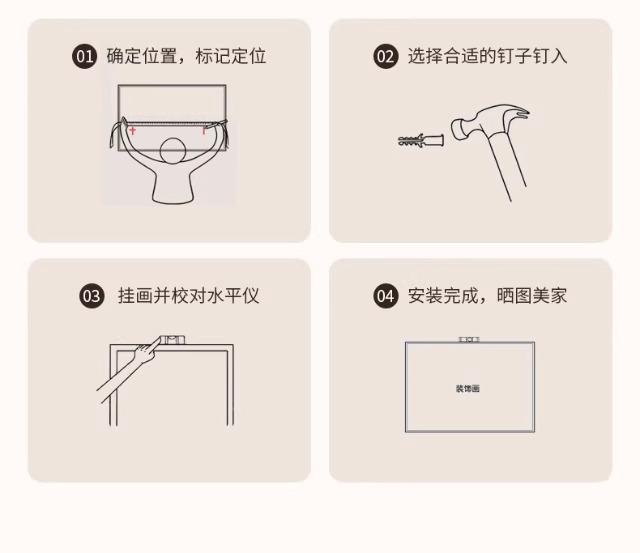 01 确定位置，标记定位

02 选择合适的钉子钉入

03 挂画并校对水平仪

04 安装完成，晒图美家

装饰画