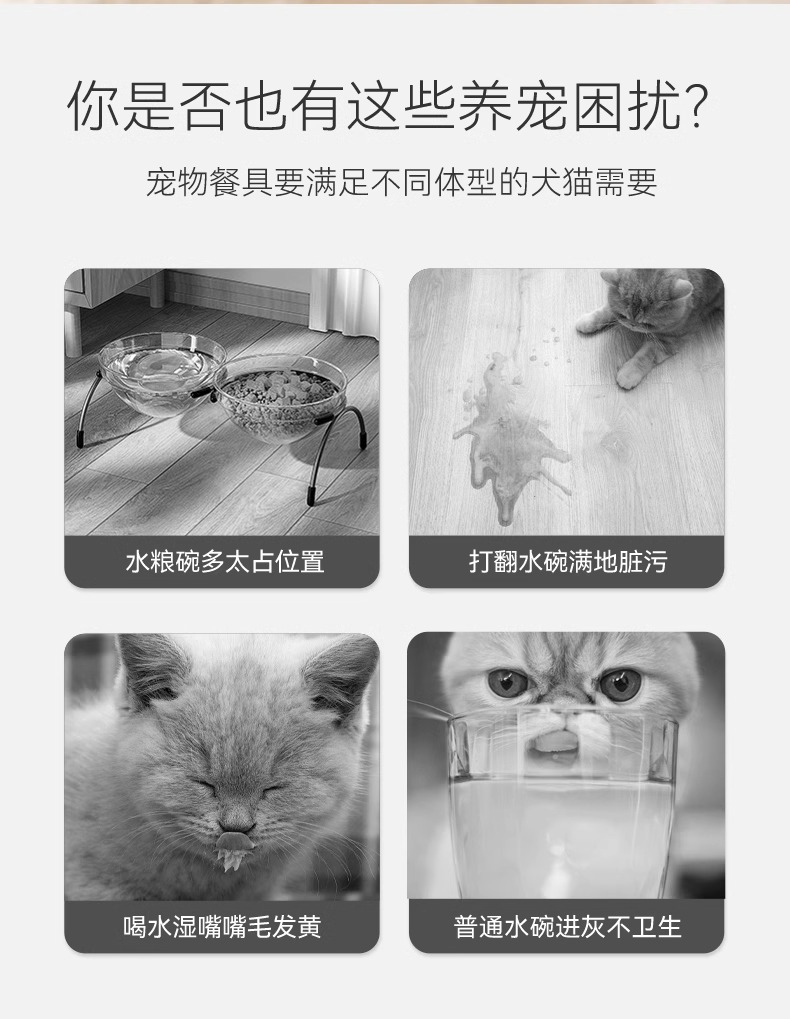 你是否也有这些养宠困扰?

宠物餐具要满足不同体型的犬猫需要

水粮碗多太占位置

打翻水碗满地脏污

喝水湿嘴嘴毛发黄

普通水碗进灰不卫生