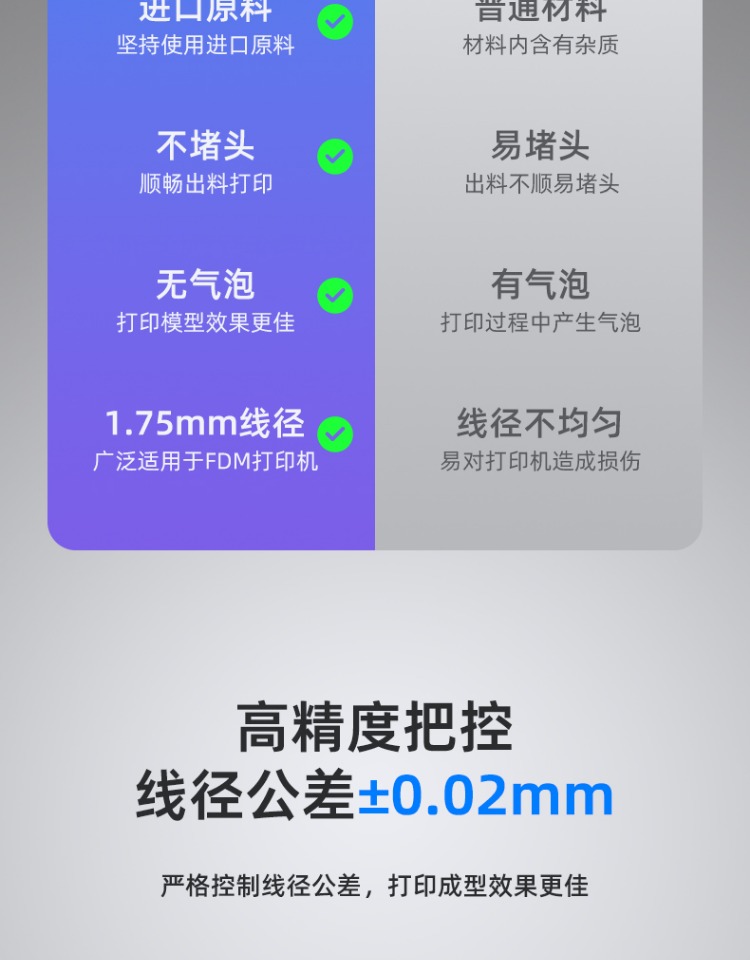 进口原料
坚持使用进口原料

不堵头
顺畅出料打印

无气泡
打印模型效果更佳

1.75mm线径
广泛适用于FDM打印机

普通材料
材料内含有杂质

易堵头
出料不顺易堵头

有气泡
打印过程中产生气泡

线径不均匀
易对打印机造成损伤

高精度把控
线径公差±0.02mm

严格控制线径公差，打印成型效果更佳