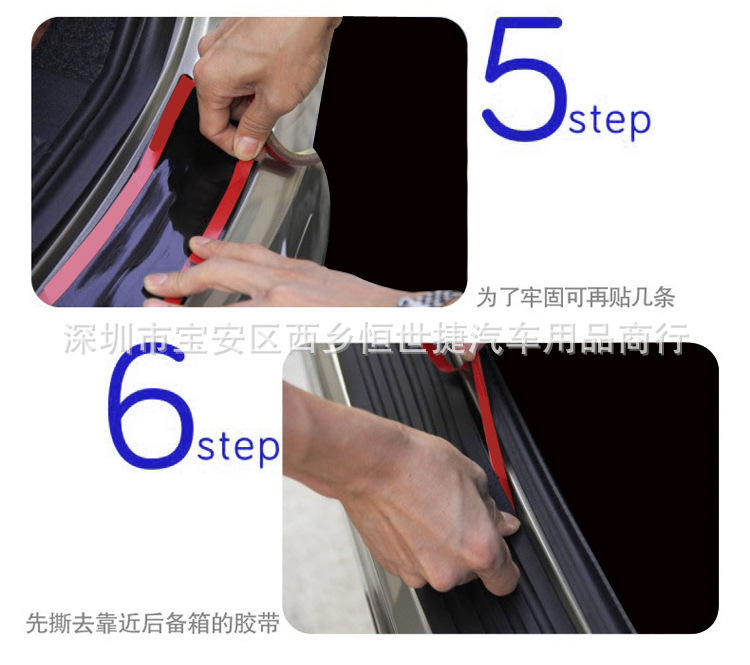 5step

为了牢固可再贴几条

深圳市宝安区西乡恒世捷汽车用品商行

6step

先撕去靠近后备箱的胶带