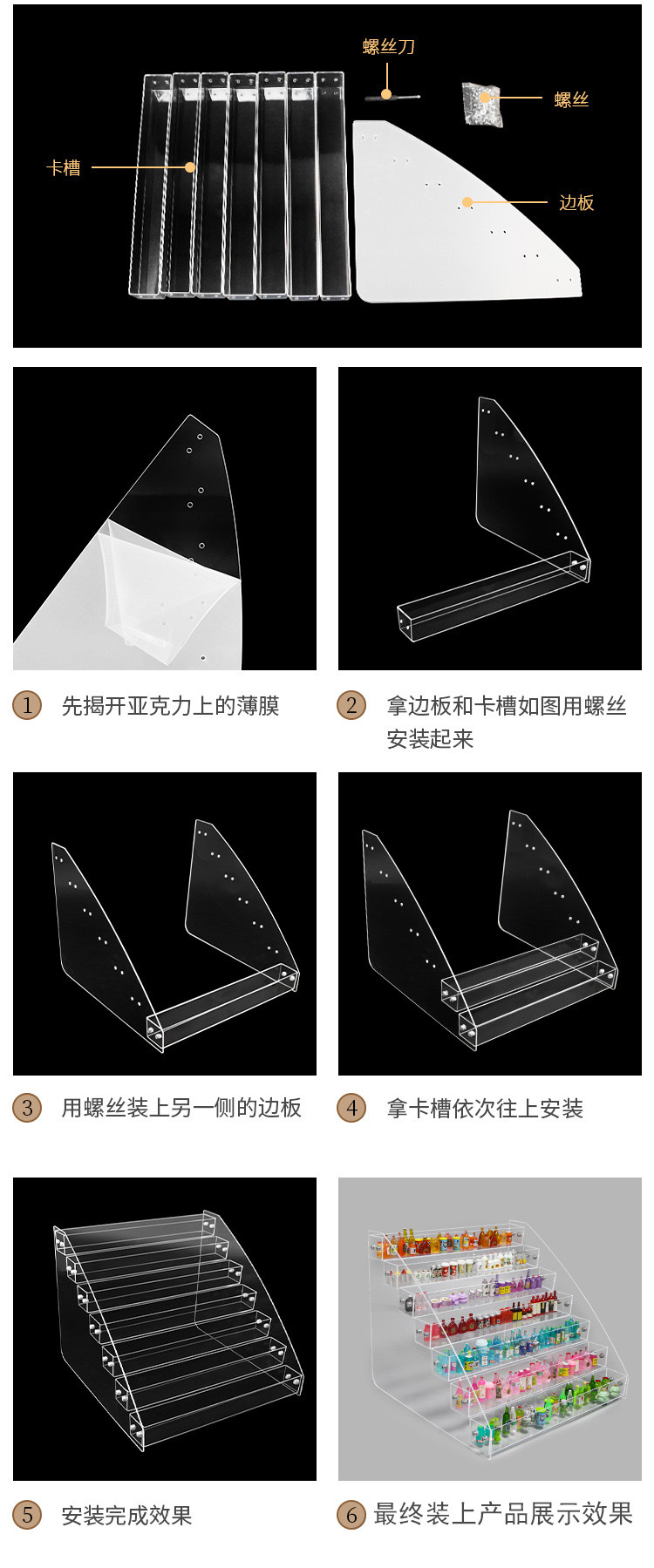 螺丝刀
螺丝
卡槽
边板

1 先揭开亚克力上的薄膜

2 拿边板和卡槽如图用螺丝安装起来

3 用螺丝装上另一侧的边板

4 拿卡槽依次往上安装

5 安装完成效果

6 最终装上产品展示效果