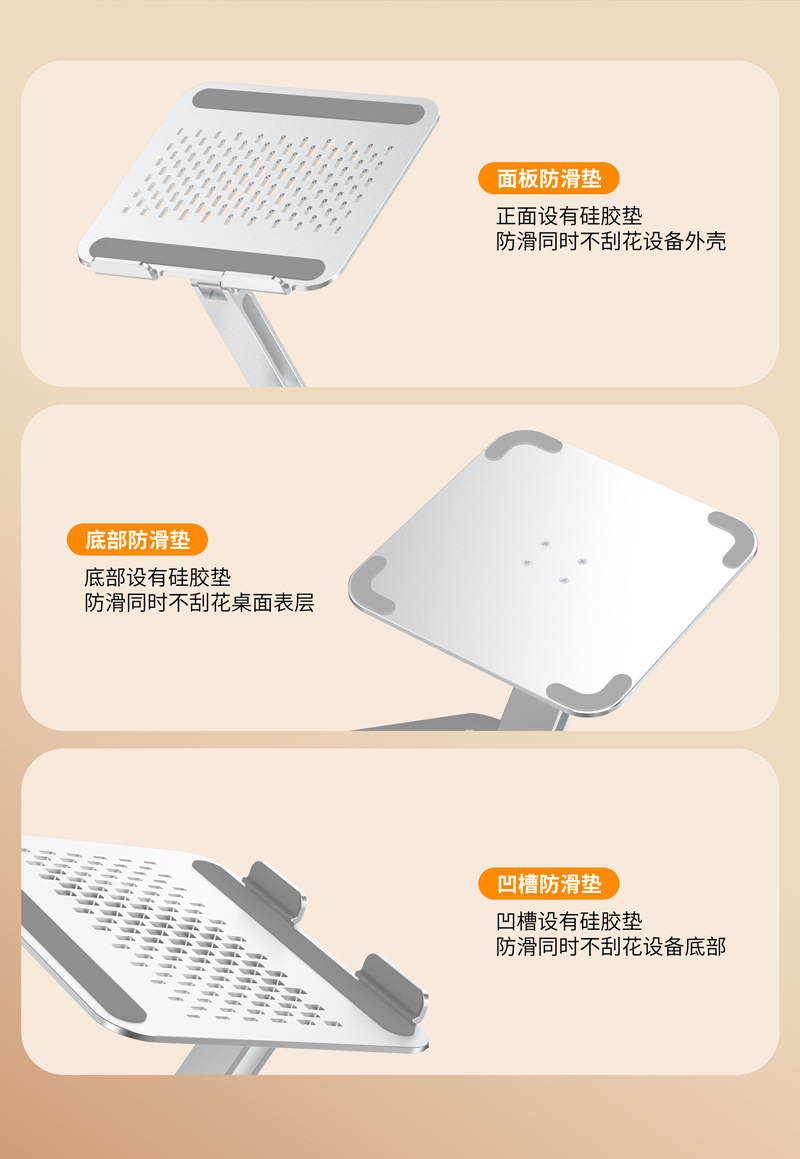 面板防滑垫

正面设有硅胶垫
防滑同时不刮花设备外壳

底部防滑垫

底部设有硅胶垫
防滑同时不刮花桌面表层

凹槽防滑垫

凹槽设有硅胶垫
防滑同时不刮花设备底部