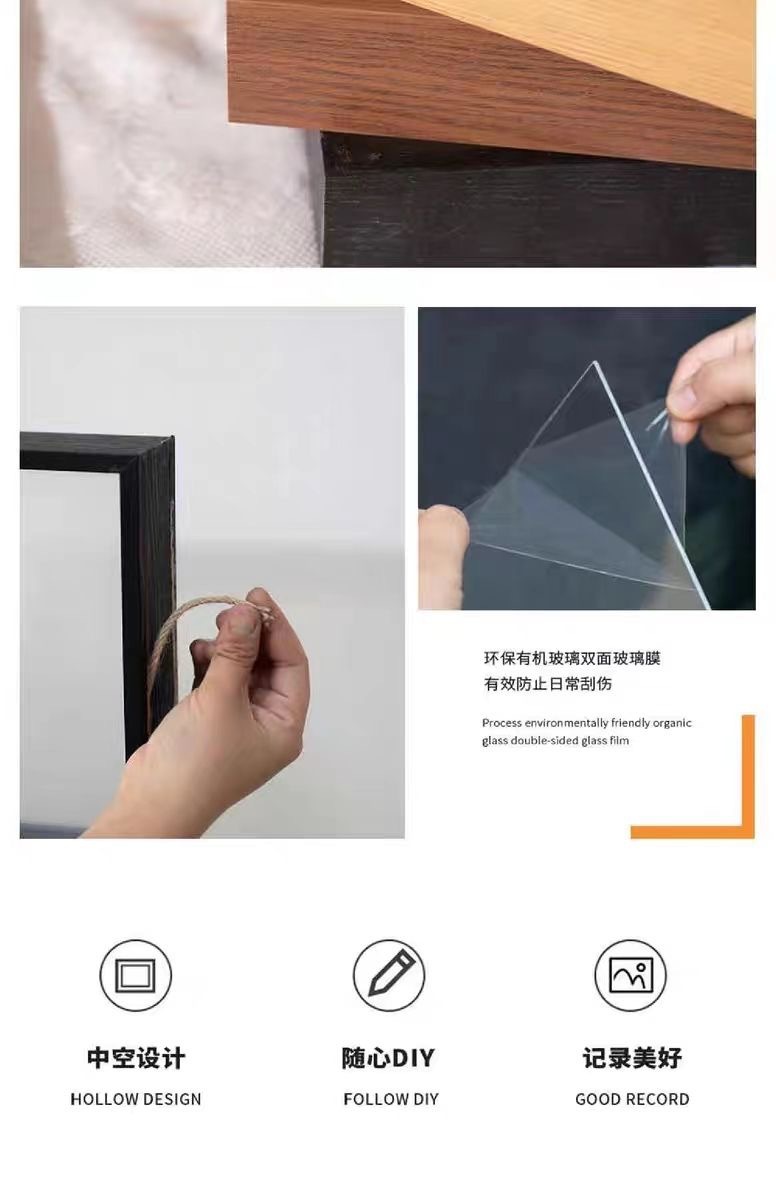 环保有机玻璃双面玻璃膜
有效防止日常刮伤

Process environmentally friendly organic glass double-sided glass film

中空设计
HOLLOW DESIGN

随心DIY
FOLLOW DIY

记录美好
GOOD RECORD