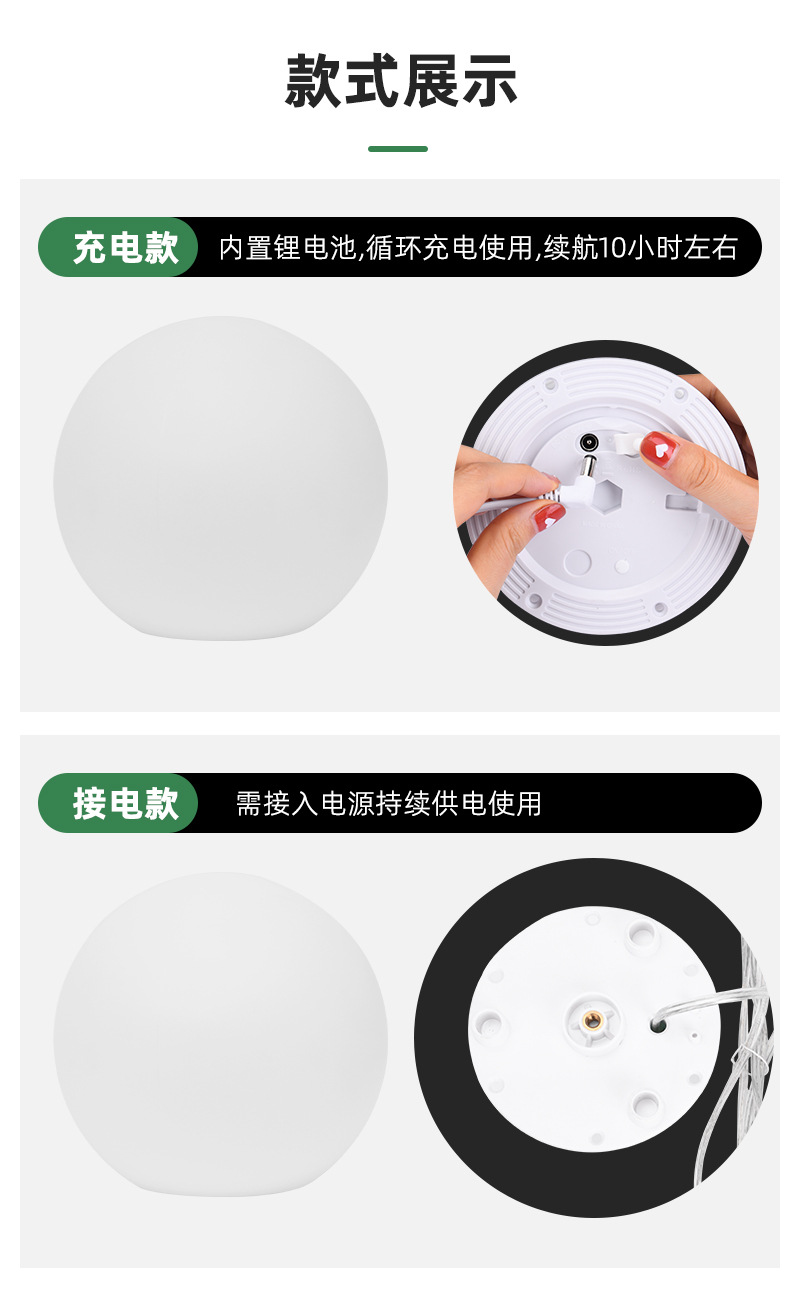 款式展示

充电款 内置锂电池,循环充电使用,续航10小时左右

接电款 需接入电源持续供电使用