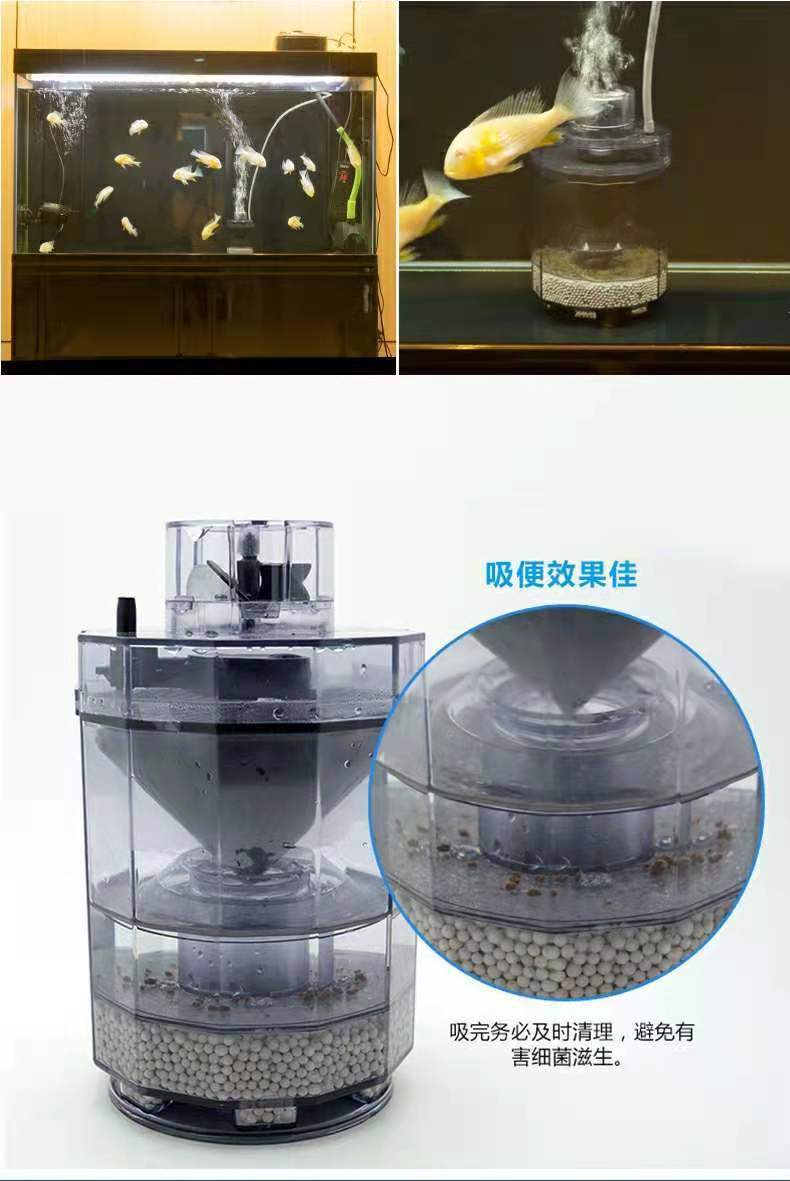 吸便效果佳

吸完务必及时清理，避免有害细菌滋生。