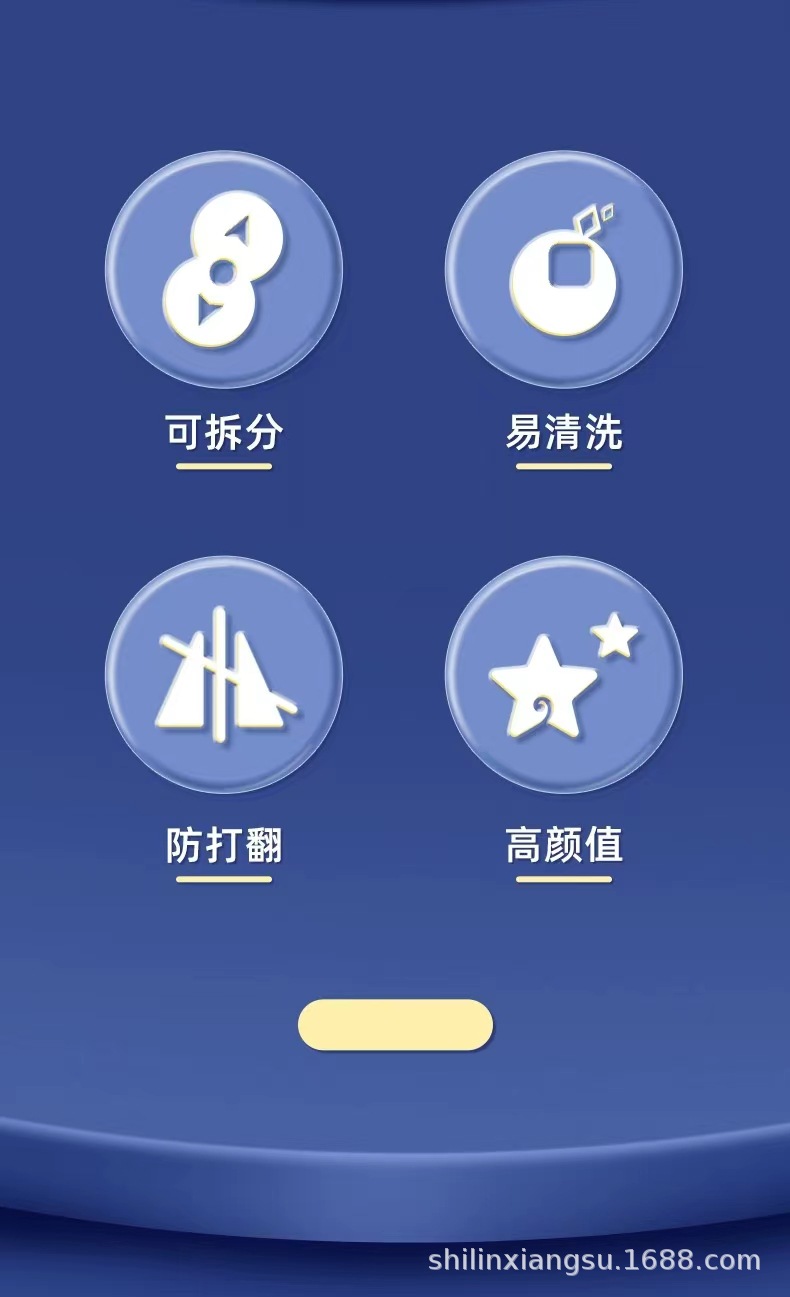 可拆分

易清洗

防打翻

高颜值

shilinxiangsu.1688.com