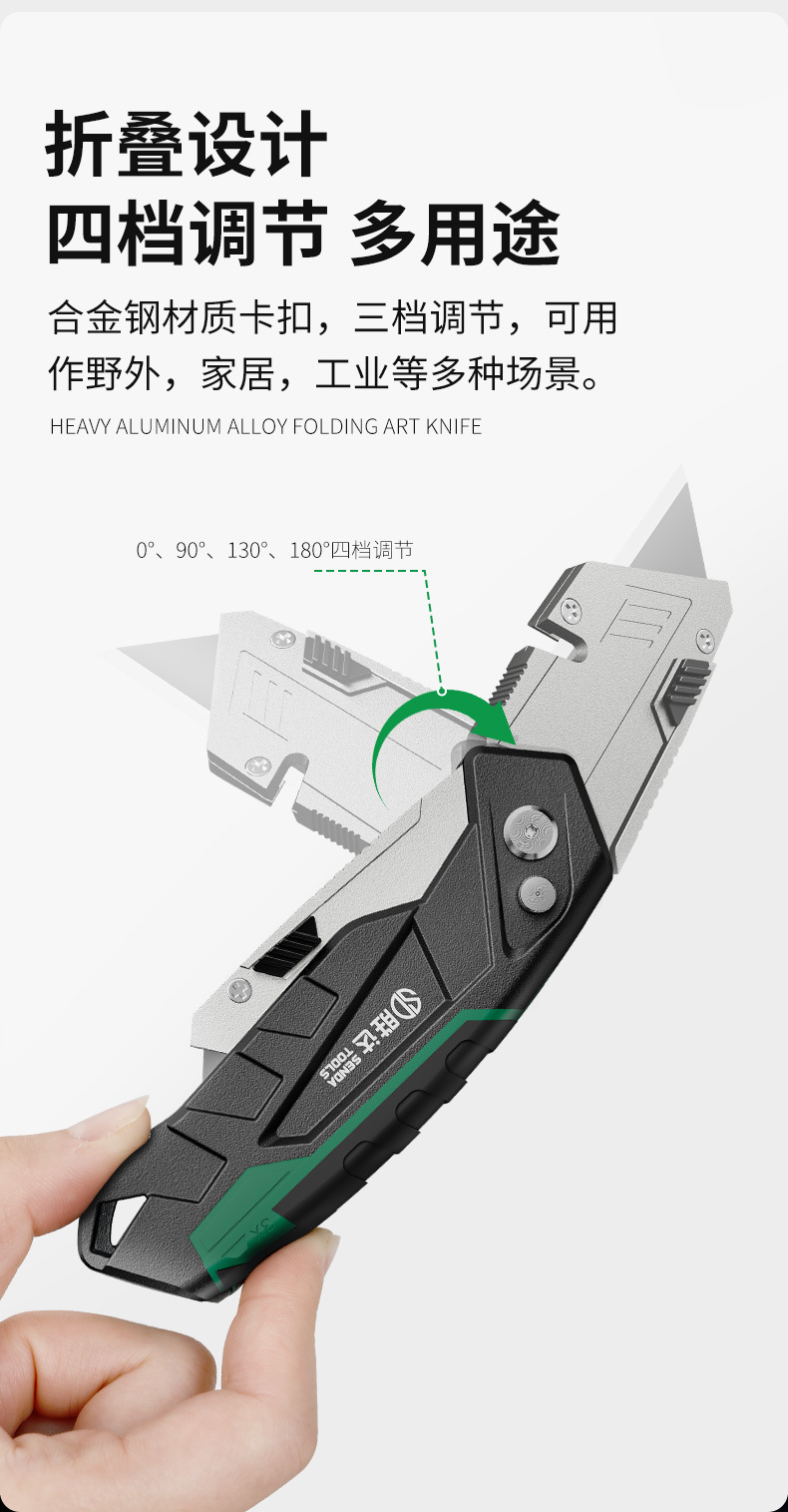 折叠设计
四档调节 多用途

合金钢材质卡扣，三档调节，可用作野外，家居，工业等多种场景。

HEAVY ALUMINUM ALLOY FOLDING ART KNIFE

0°、90°、130°、180°四档调节

胜达
SENDA TOOLS