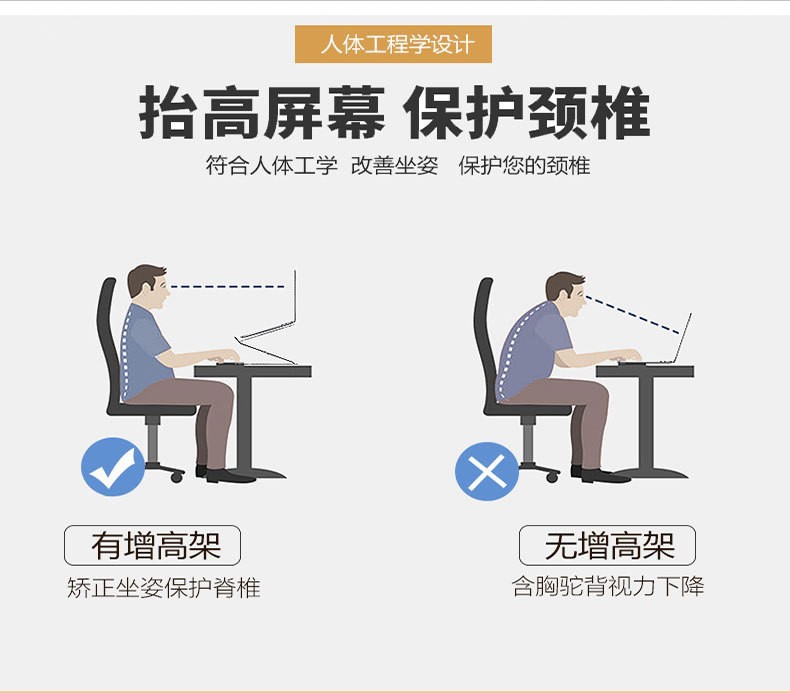 人体工程学设计

抬高屏幕 保护颈椎

符合人体工学 改善坐姿 保护您的颈椎

有增高架

矫正坐姿保护脊椎

无增高架

含胸驼背视力下降