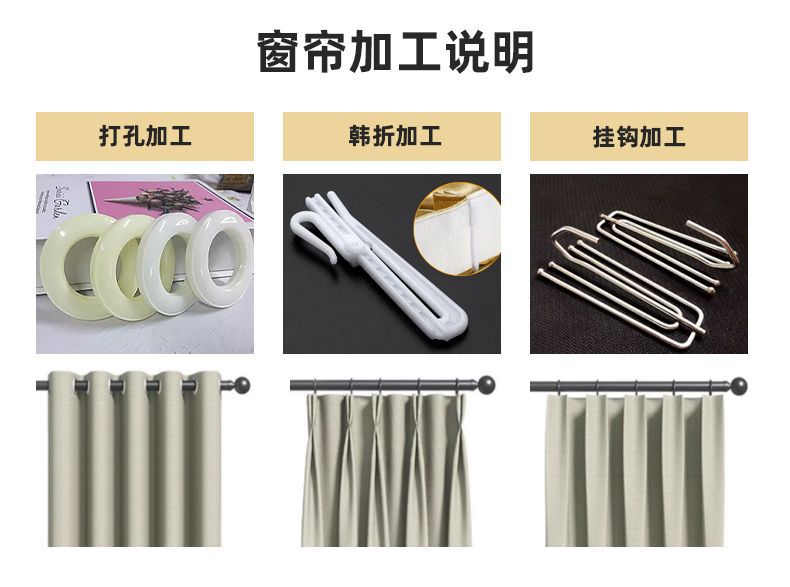 窗帘加工说明

打孔加工

韩折加工

挂钩加工