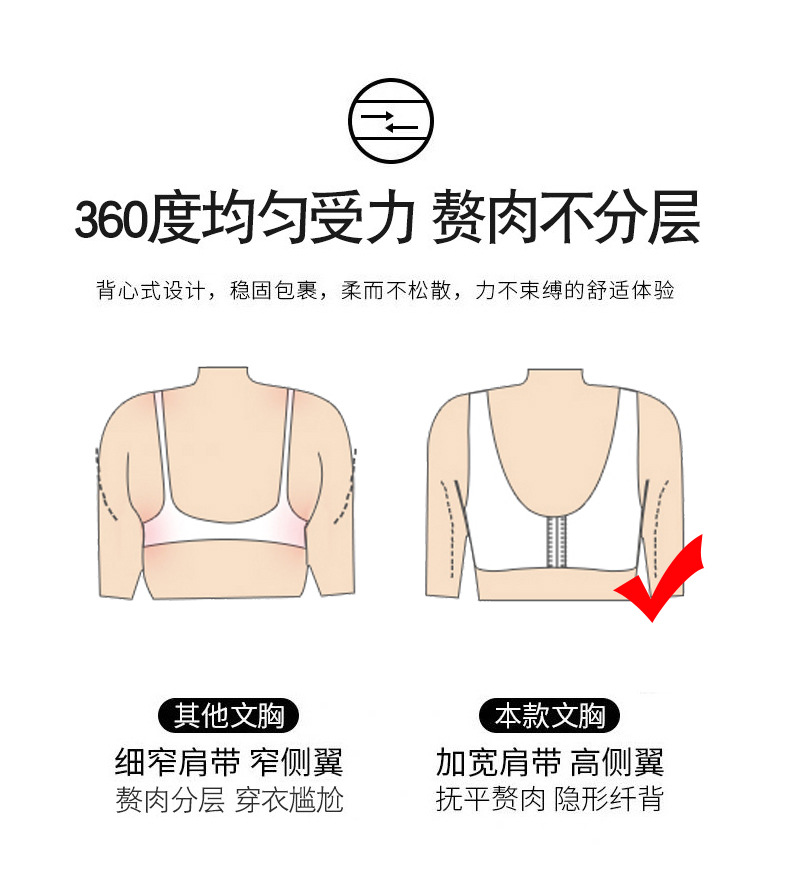 360度均匀受力 赘肉不分层

背心式设计，稳固包裹，柔而不松散，力不束缚的舒适体验

其他文胸
细窄肩带 窄侧翼
赘肉分层 穿衣尴尬

本款文胸
加宽肩带 高侧翼
抚平赘肉 隐形纤背