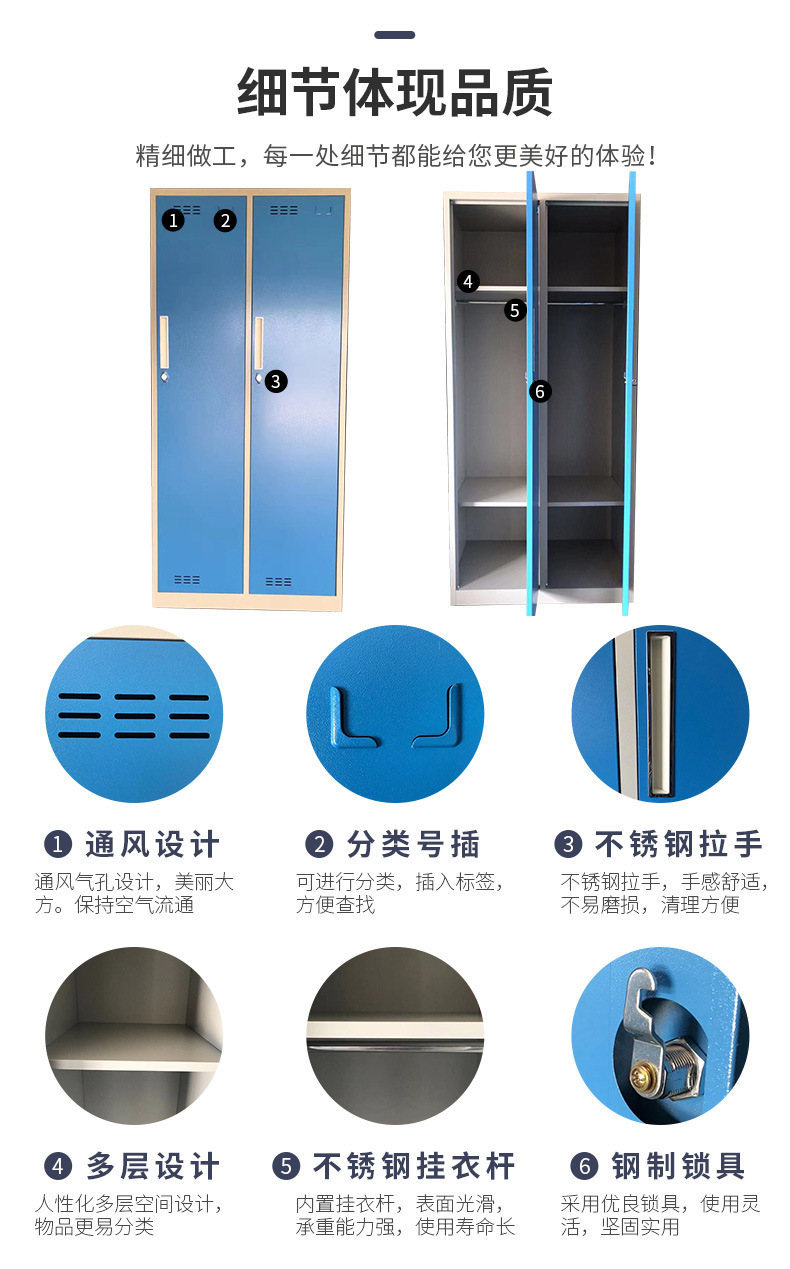 细节体现品质

精细做工，每一处细节都能给您更美好的体验！

1 2 3

4 5 6

1 通风设计
通风气孔设计，美丽大方。保持空气流通

2 分类号插
可进行分类，插入标签，方便查找

3 不锈钢拉手
不锈钢拉手，手感舒适，不易磨损，清理方便

4 多层设计
人性化多层空间设计，物品更易分类

5 不锈钢挂衣杆
内置挂衣杆，表面光滑，承重能力强，使用寿命长

6 钢制锁具
采用优良锁具，使用灵活，坚固实用