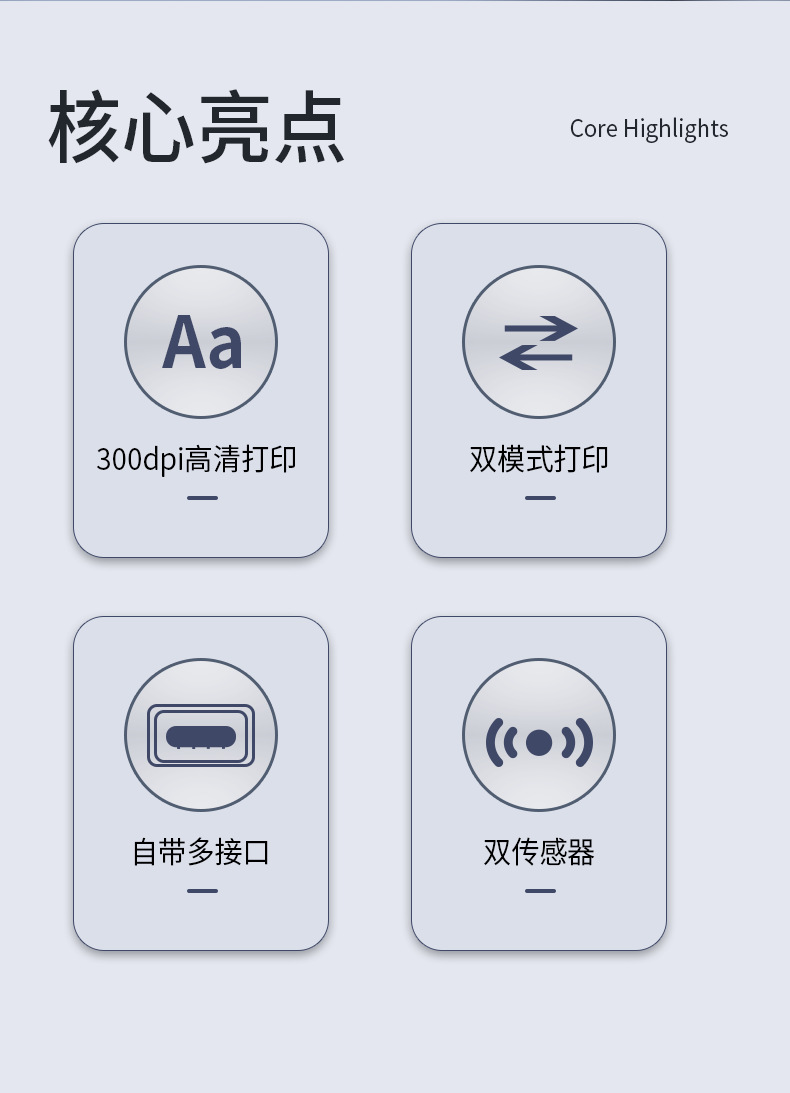 核心亮点

Core Highlights

Aa

300dpi高清打印

双模式打印

自带多接口

双传感器