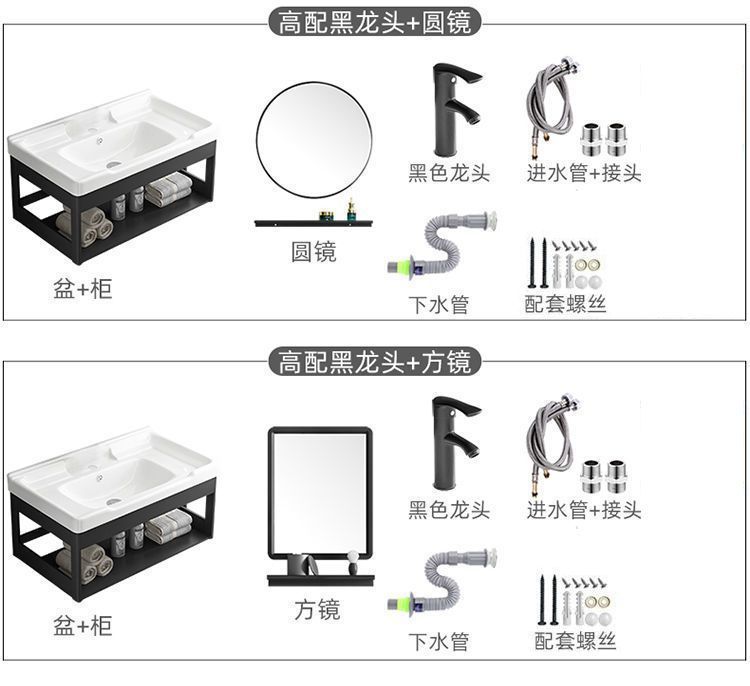 高配黑龙头+圆镜

盆+柜

圆镜

黑色龙头

进水管+接头

下水管

配套螺丝

高配黑龙头+方镜

盆+柜

方镜

黑色龙头

进水管+接头

下水管

配套螺丝