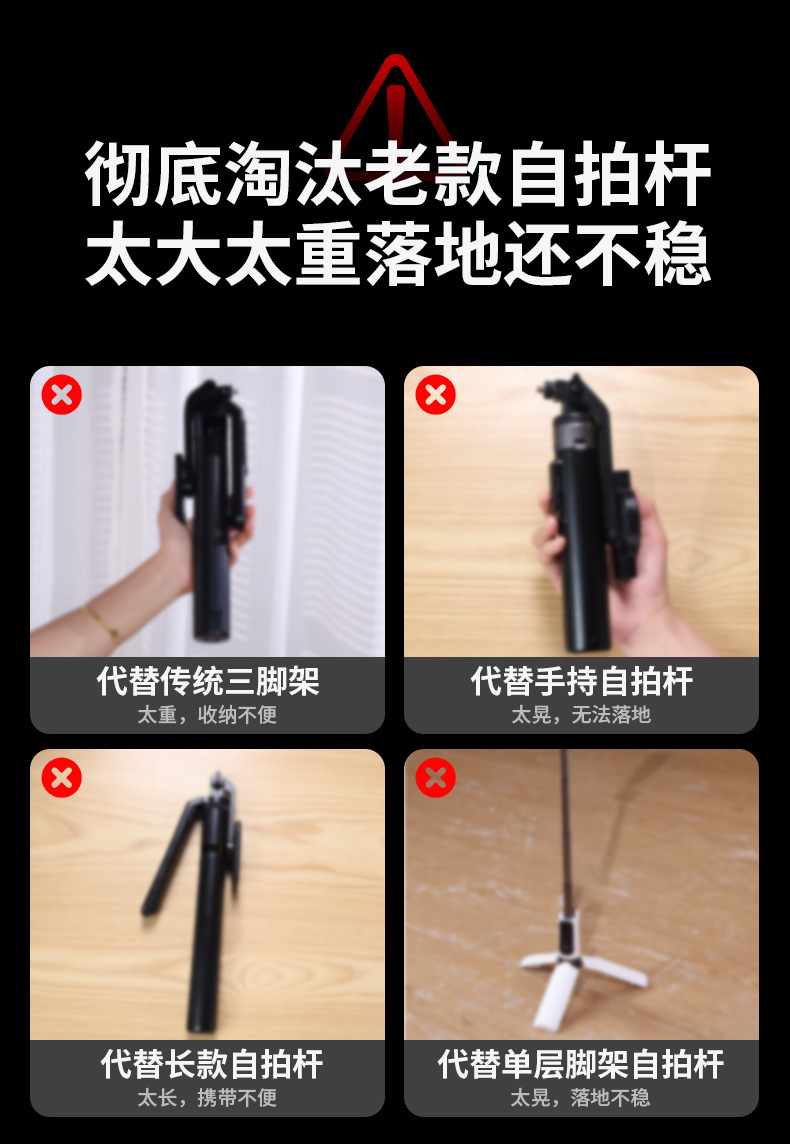 彻底淘汰老款自拍杆
太大太重落地还不稳

代替传统三脚架
太重，收纳不便

代替手持自拍杆
太晃，无法落地

代替长款自拍杆
太长，携带不便

代替单层脚架自拍杆
太晃，落地不稳